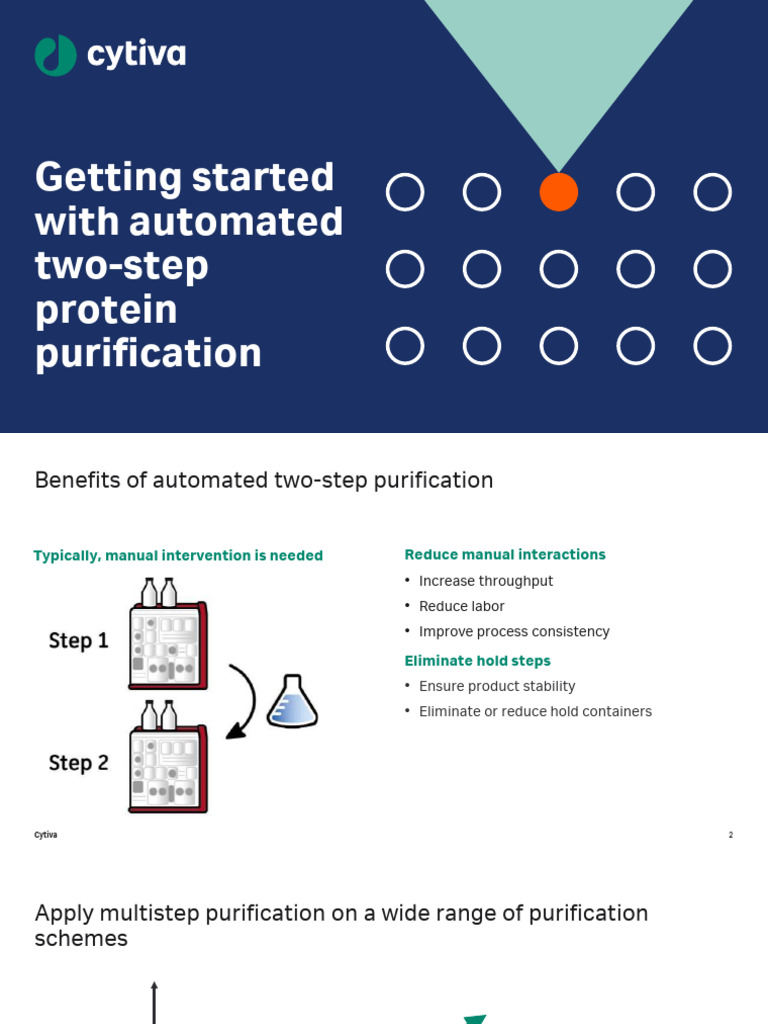 cytiva

Getting started with automated two-step protein purification

Benefits of automated two-step purification

Typically, manual intervention is needed

Step 1

Step 2

Reduce manual interactions

• Increase throughput
• Reduce labor
• Improve process consistency

Eliminate hold steps

• Ensure product stability
• Eliminate or reduce hold containers

Cytiva

2

Apply multistep purification on a wide range of purification schemes