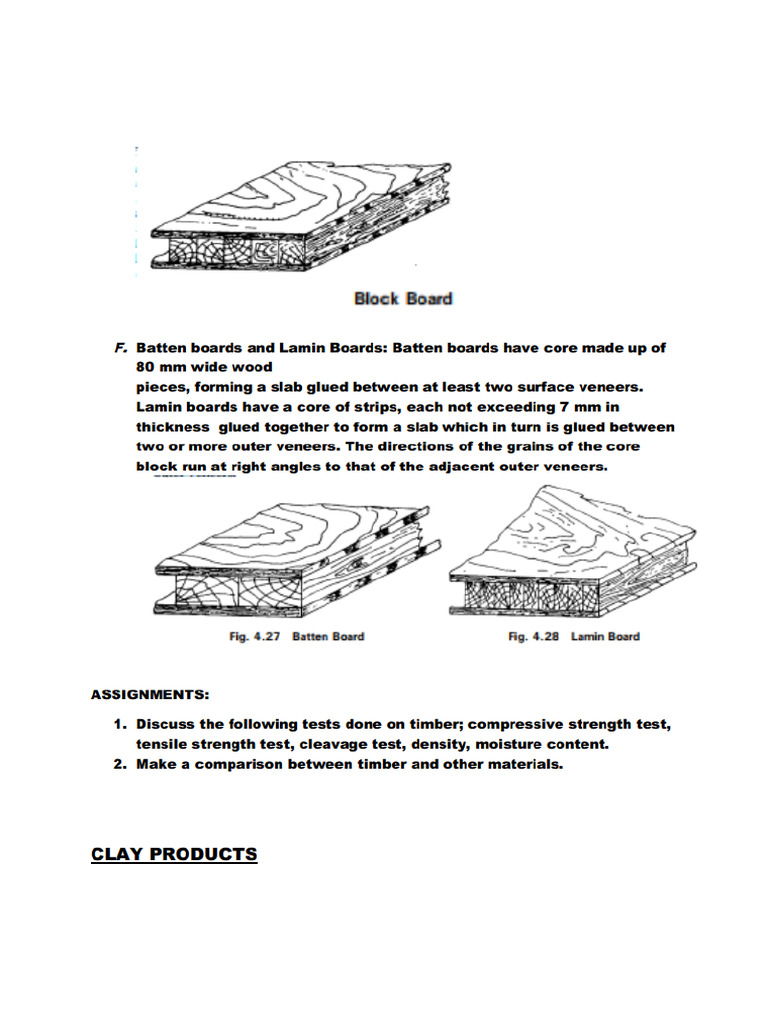 Block Board

F. Batten boards and Lamin Boards: Batten boards have core made up of 80 mm wide wood pieces, forming a slab glued between at least two surface veneers. Lamin boards have a core of strips, each not exceeding 7 mm in thickness glued together to form a slab which in turn is glued between two or more outer veneers. The directions of the grains of the core block run at right angles to that of the adjacent outer veneers.

Fig. 4.27 Batten Board

Fig. 4.28 Lamin Board

ASSIGNMENTS:

1. Discuss the following tests done on timber; compressive strength test, tensile strength test, cleavage test, density, moisture content.
2. Make a comparison between timber and other materials.

CLAY PRODUCTS