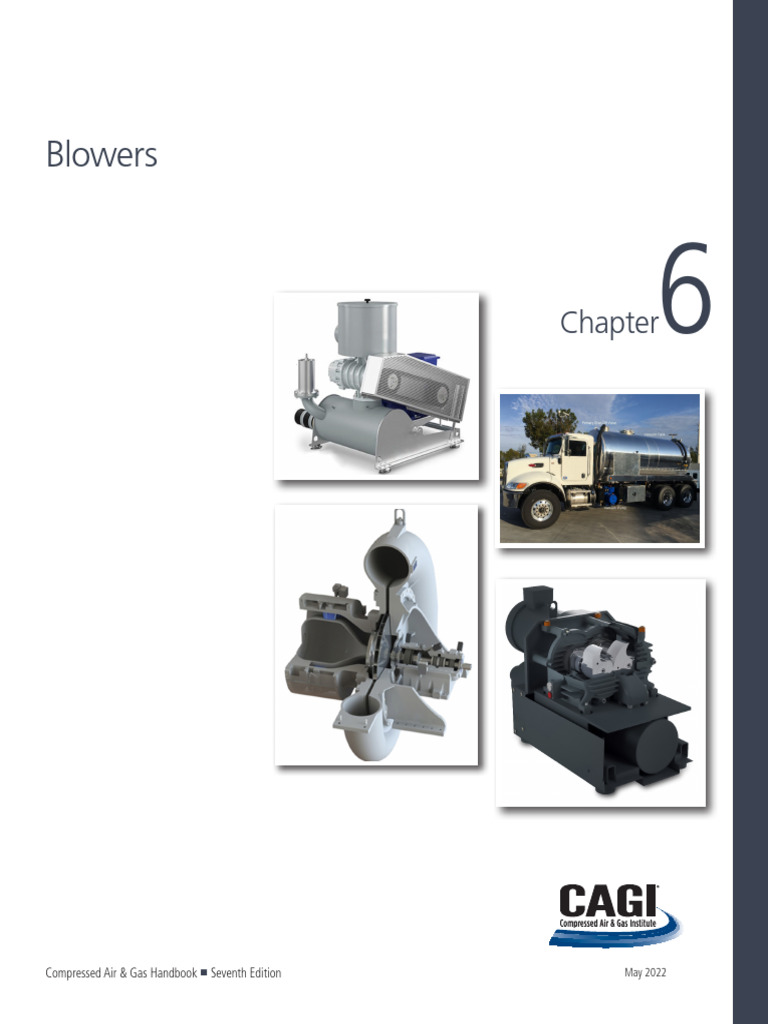 Blowers

Chapter 6

CAGI
Compressed Air & Gas Institute

Compressed Air & Gas Handbook ■ Seventh Edition

May 2022