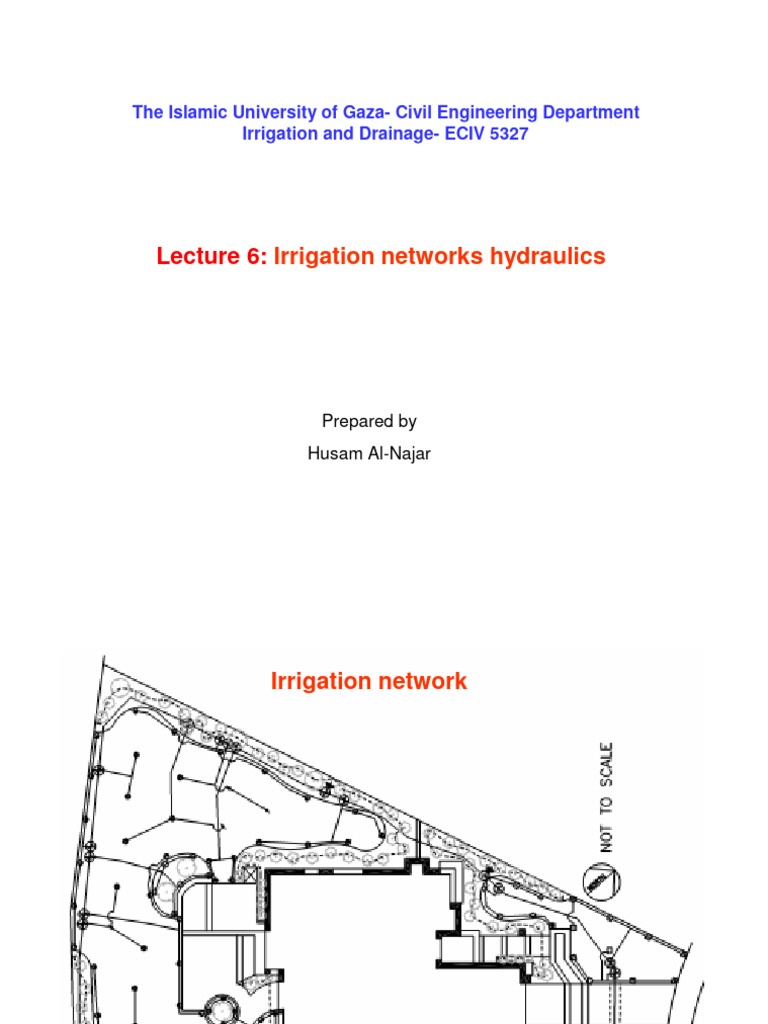 The Islamic University of Gaza- Civil Engineering Department
Irrigation and Drainage- ECIV 5327

Lecture 6: Irrigation networks hydraulics

Prepared by
Husam Al-Najar

Irrigation network

NOT TO SCALE