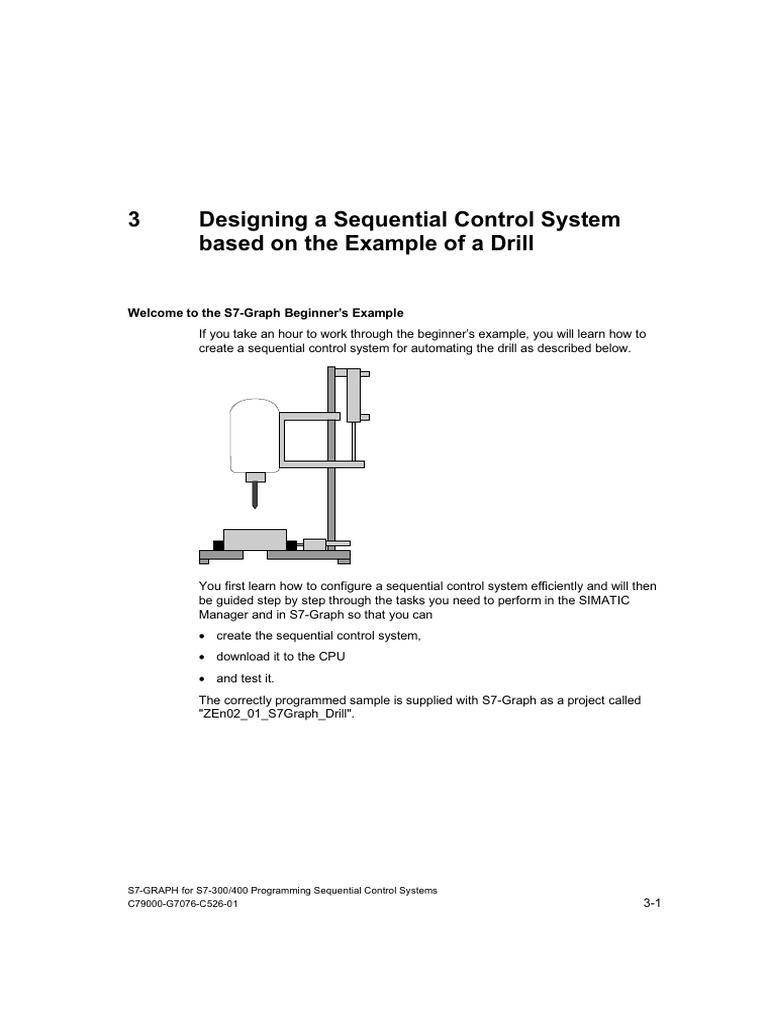 3 Designing a Sequential Control System based on the Example of a Drill

Welcome to the S7-Graph Beginner's Example

If you take an hour to work through the beginner's example, you will learn how to create a sequential control system for automating the drill as described below.

You first learn how to configure a sequential control system efficiently and will then be guided step by step through the tasks you need to perform in the SIMATIC Manager and in S7-Graph so that you can

• create the sequential control system,
• download it to the CPU
• and test it.

The correctly programmed sample is supplied with S7-Graph as a project called "ZEn02_01_S7Graph_Drill".

S7-GRAPH for S7-300/400 Programming Sequential Control Systems
C79000-G7076-C526-01

3-1