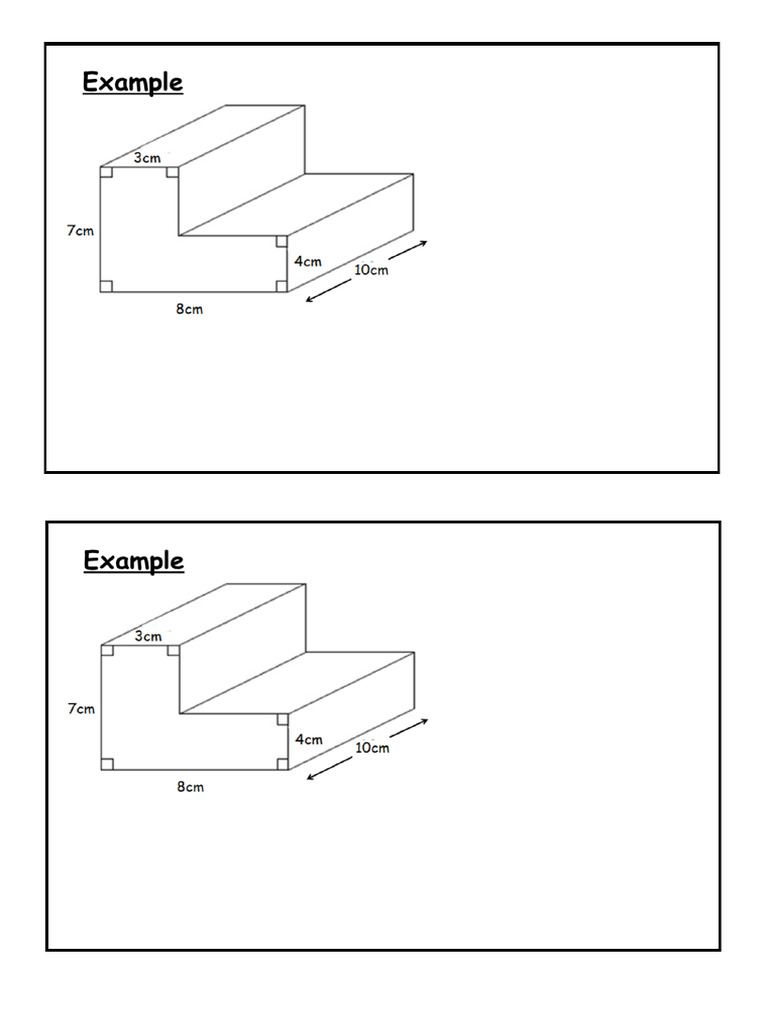 Example

3cm
7cm
4cm
10cm
8cm

Example

3cm
7cm
4cm
10cm
8cm