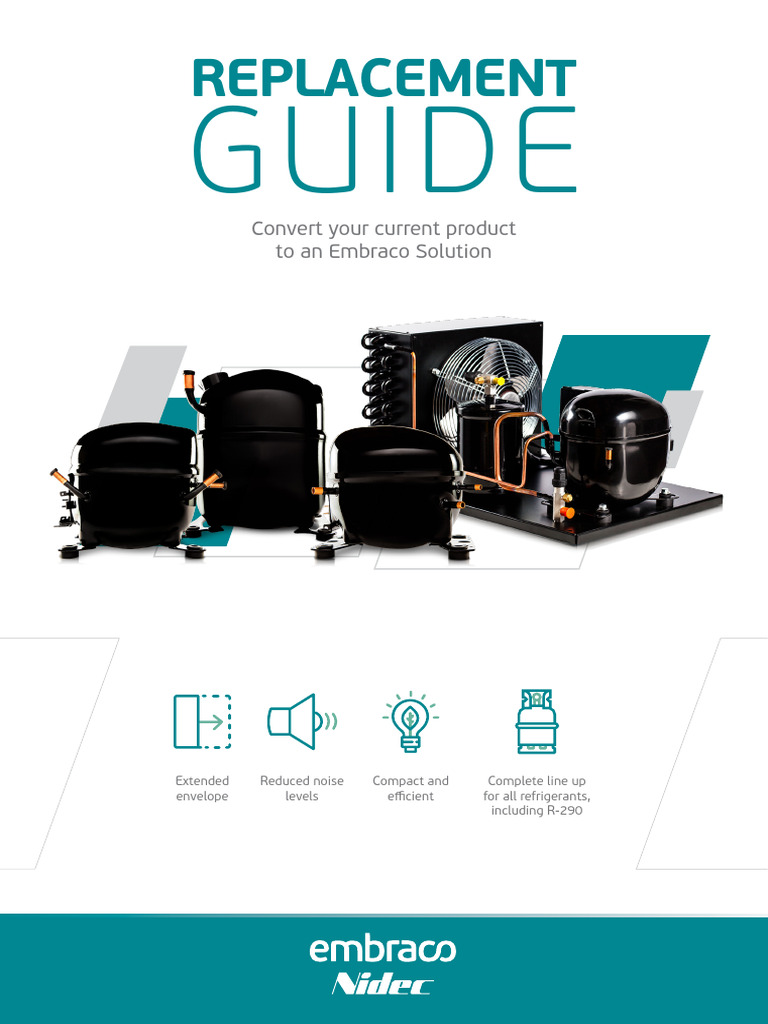 REPLACEMENT
GUIDE

Convert your current product to an Embraco Solution

Extended envelope

Reduced noise levels

Compact and efficient

Complete line up for all refrigerants, including R-290

embraco
Nidec