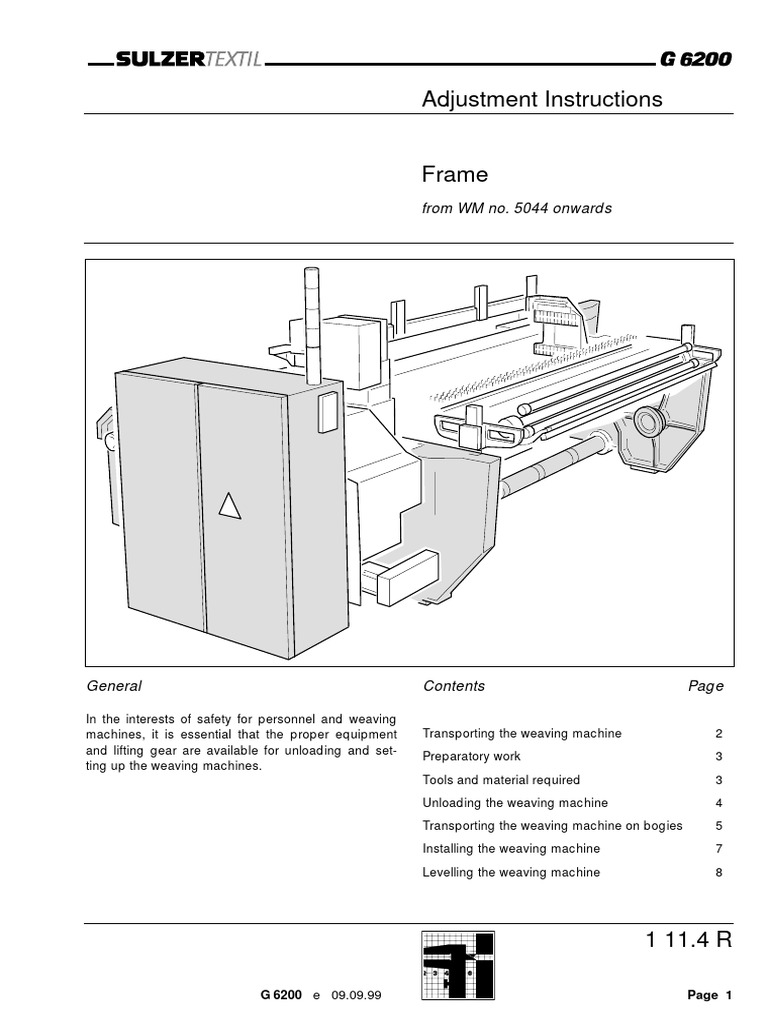 SULZERTEXTIL G 6200

Adjustment Instructions

Frame

from WM no. 5044 onwards

General

In the interests of safety for personnel and weaving machines, it is essential that the proper equipment and lifting gear are available for unloading and setting up the weaving machines.

| Contents | Page |
|---|---|
| Transporting the weaving machine | 2 |
| Preparatory work | 3 |
| Tools and material required | 3 |
| Unloading the weaving machine | 4 |
| Transporting the weaving machine on bogies | 5 |
| Installing the weaving machine | 7 |
| Levelling the weaving machine | 8 |

1 11.4 R

G 6200 e 09.09.99

Page 1