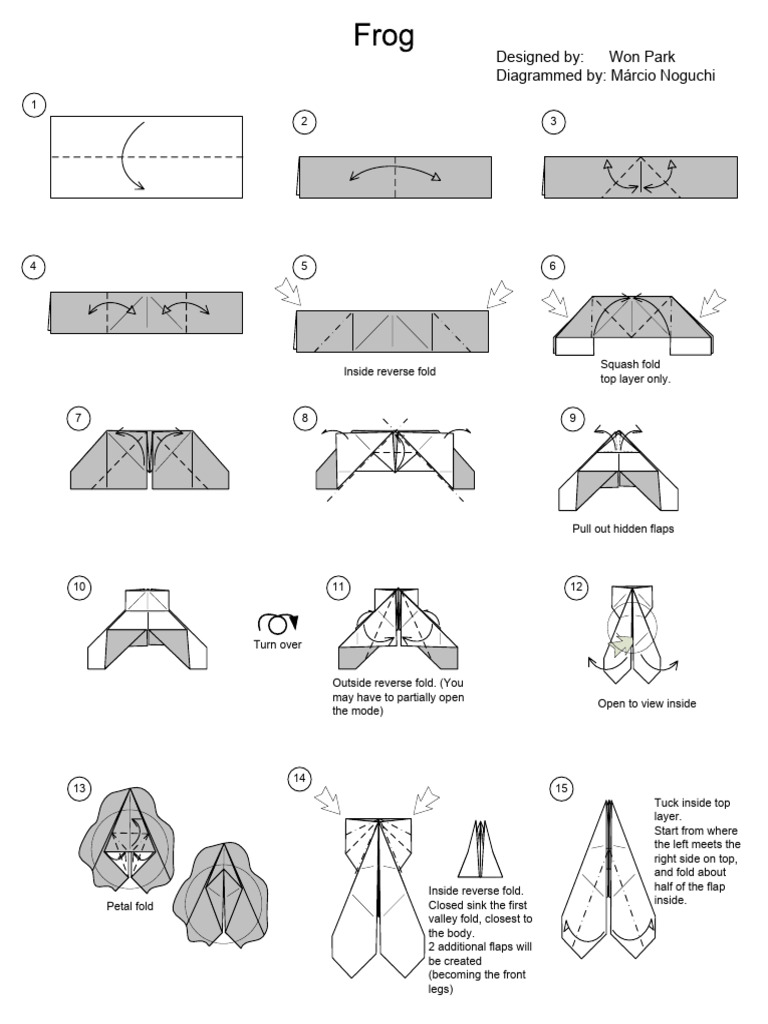 Frog

Designed by: Won Park
Diagrammed by: Márcio Noguchi

1

2

3

4

5

Inside reverse fold

6

Squash fold top layer only.

7

8

9

Pull out hidden flaps

10

Turn over

11

Outside reverse fold. (You may have to partially open the mode)

12

Open to view inside

13

Petal fold

14

Inside reverse fold. Closed sink the first valley fold, closest to the body. 2 additional flaps will be created (becoming the front legs)

15

Tuck inside top layer. Start from where the left meets the right side on top, and fold about half of the flap inside.