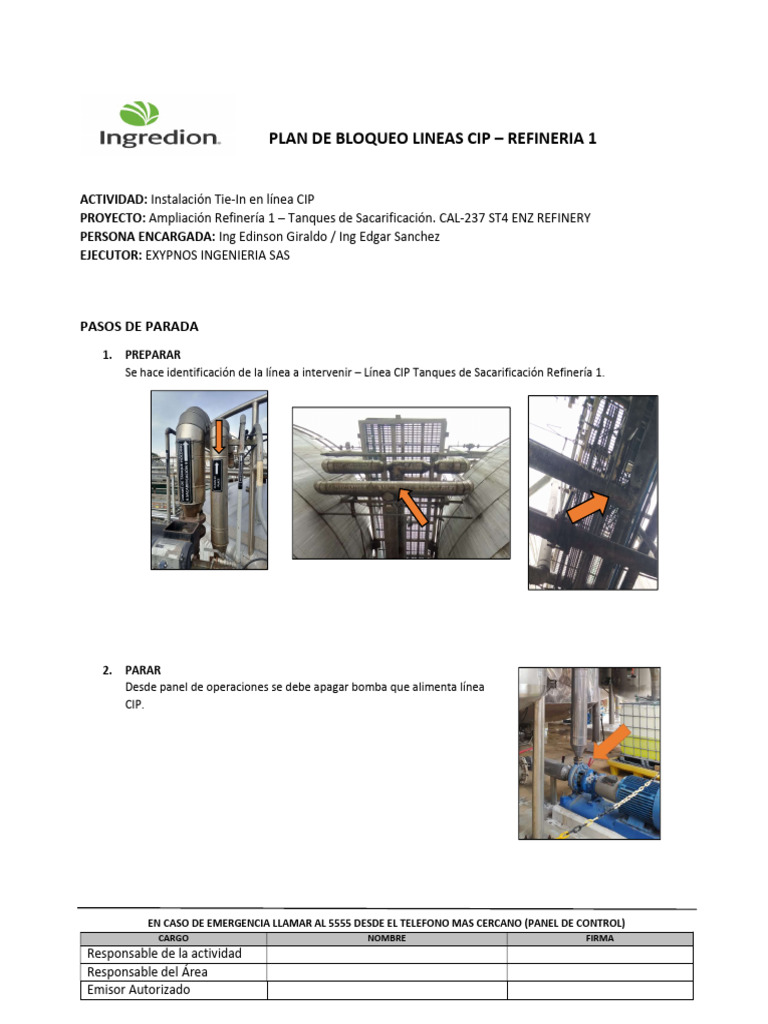 Ingredion.

PLAN DE BLOQUEO LINEAS CIP – REFINERIA 1

ACTIVIDAD: Instalación Tie-In en línea CIP
PROYECTO: Ampliación Refinería 1 – Tanques de Sacarificación. CAL-237 ST4 ENZ REFINERY
PERSONA ENCARGADA: Ing Edinson Giraldo / Ing Edgar Sanchez
EJECUTOR: EXYPNOS INGENIERIA SAS

PASOS DE PARADA

1. PREPARAR
Se hace identificación de la línea a intervenir – Línea CIP Tanques de Sacarificación Refinería 1.

2. PARAR
Desde panel de operaciones se debe apagar bomba que alimenta línea CIP.

EN CASO DE EMERGENCIA LLAMAR AL 5555 DESDE EL TELEFONO MAS CERCANO (PANEL DE CONTROL)

| CARGO | NOMBRE | FIRMA |
|---|---|---|
| Responsable de la actividad | | |
| Responsable del Área | | |
| Emisor Autorizado | | |