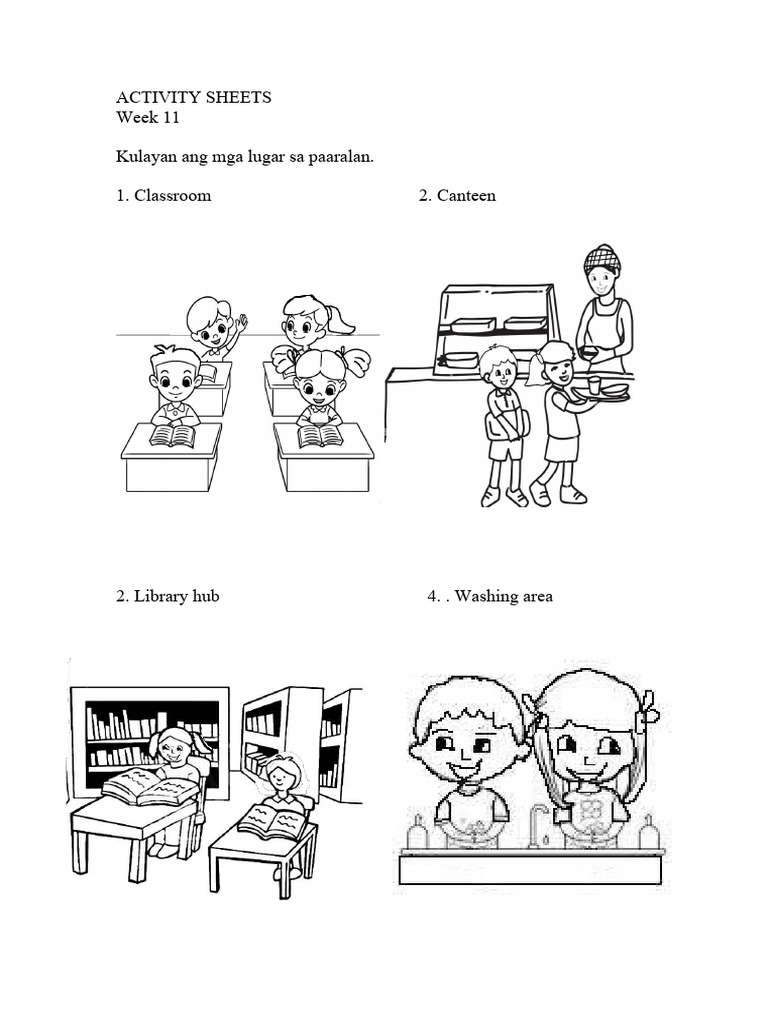 ACTIVITY SHEETS
Week 11

Kulayan ang mga lugar sa paaralan.

1. Classroom

2. Canteen

2. Library hub

4. . Washing area