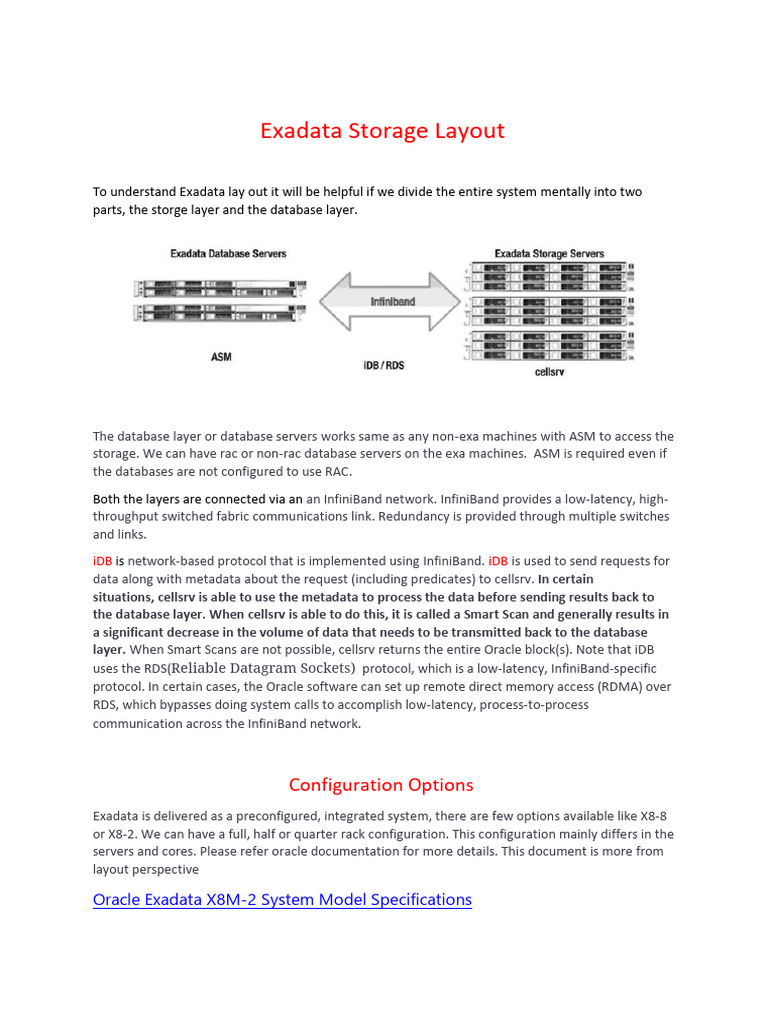 Exadata Storage Layout

To understand Exadata lay out it will be helpful if we divide the entire system mentally into two parts, the storge layer and the database layer.

Exadata Database Servers

Infiniband

Exadata Storage Servers

ASM

iDB / RDS

cellsrv

The database layer or database servers works same as any non-exa machines with ASM to access the storage. We can have rac or non-rac database servers on the exa machines. ASM is required even if the databases are not configured to use RAC.

Both the layers are connected via an an InfiniBand network. InfiniBand provides a low-latency, high-throughput switched fabric communications link. Redundancy is provided through multiple switches and links.

iDB is network-based protocol that is implemented using InfiniBand. iDB is used to send requests for data along with metadata about the request (including predicates) to cellsrv. In certain situations, cellsrv is able to use the metadata to process the data before sending results back to the database layer. When cellsrv is able to do this, it is called a Smart Scan and generally results in a significant decrease in the volume of data that needs to be transmitted back to the database layer. When Smart Scans are not possible, cellsrv returns the entire Oracle block(s). Note that iDB uses the RDS(Reliable Datagram Sockets) protocol, which is a low-latency, InfiniBand-specific protocol. In certain cases, the Oracle software can set up remote direct memory access (RDMA) over RDS, which bypasses doing system calls to accomplish low-latency, process-to-process communication across the InfiniBand network.

Configuration Options

Exadata is delivered as a preconfigured, integrated system, there are few options available like X8-8 or X8-2. We can have a full, half or quarter rack configuration. This configuration mainly differs in the servers and cores. Please refer oracle documentation for more details. This document is more from layout perspective

Oracle Exadata X8M-2 System Model Specifications