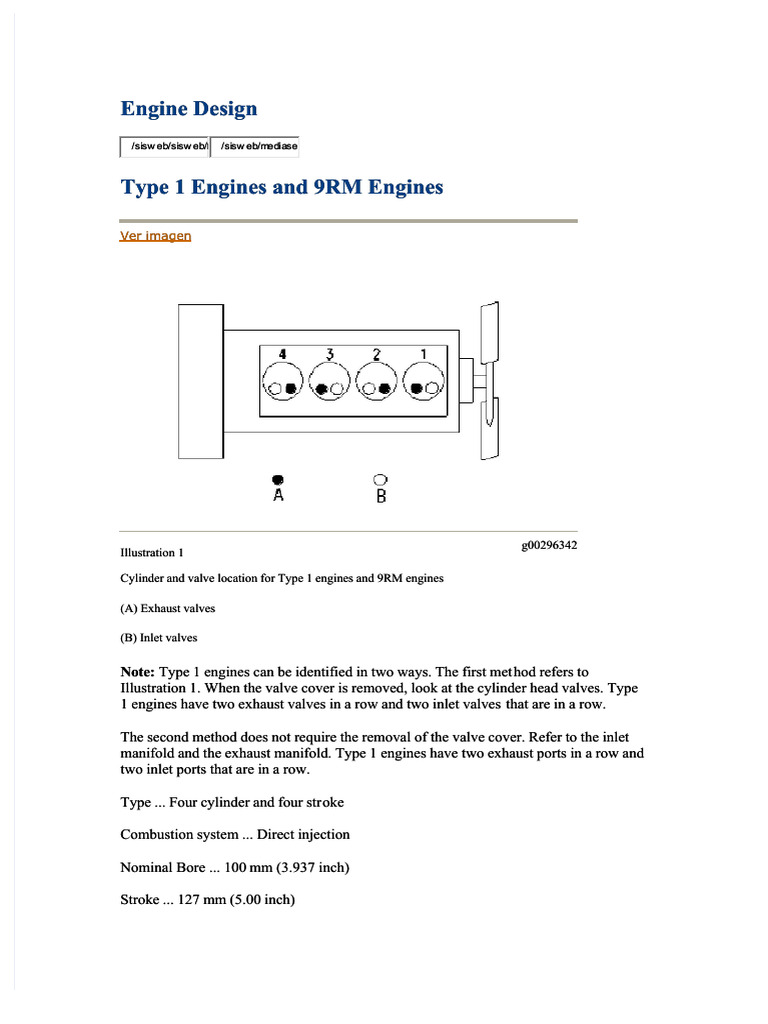 Engine Design

/sisweb/sisweb/ /sisweb/mediase

Type 1 Engines and 9RM Engines

Ver imagen

4 3 2 1

A B

Illustration 1

g00296342

Cylinder and valve location for Type 1 engines and 9RM engines

(A) Exhaust valves

(B) Inlet valves

Note: Type 1 engines can be identified in two ways. The first method refers to Illustration 1. When the valve cover is removed, look at the cylinder head valves. Type 1 engines have two exhaust valves in a row and two inlet valves that are in a row.

The second method does not require the removal of the valve cover. Refer to the inlet manifold and the exhaust manifold. Type 1 engines have two exhaust ports in a row and two inlet ports that are in a row.

Type ... Four cylinder and four stroke

Combustion system ... Direct injection

Nominal Bore ... 100 mm (3.937 inch)

Stroke ... 127 mm (5.00 inch)