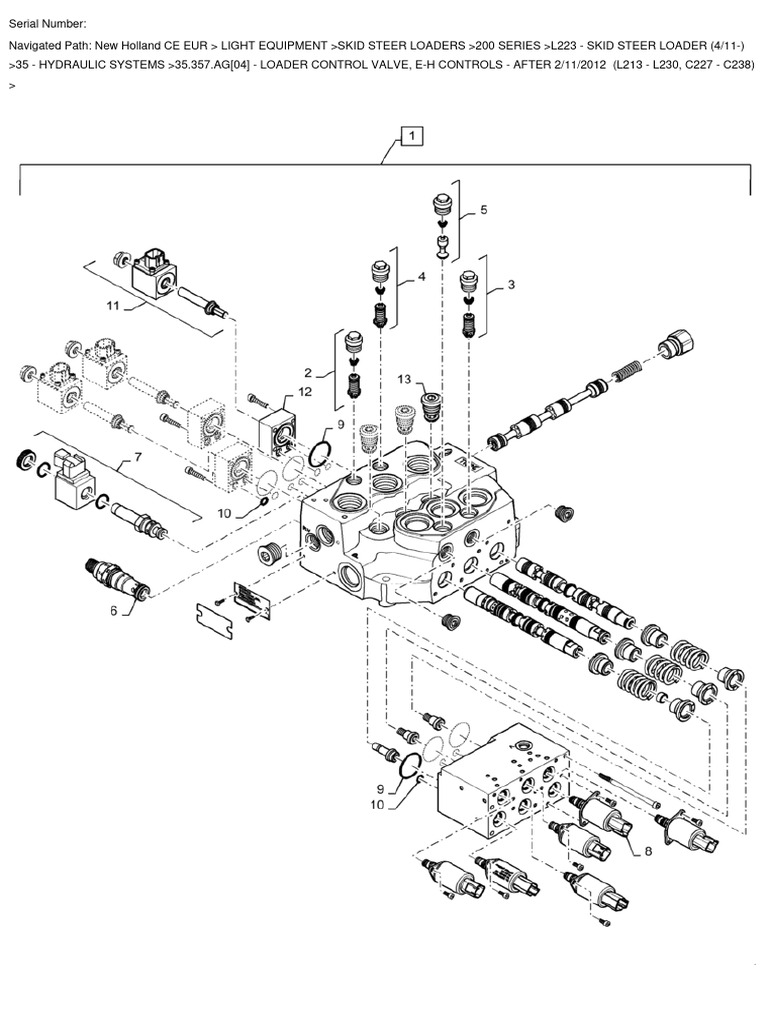 Serial Number:

Navigated Path: New Holland CE EUR > LIGHT EQUIPMENT >SKID STEER LOADERS >200 SERIES >L223 - SKID STEER LOADER (4/11-) >35 - HYDRAULIC SYSTEMS >35.357.AG[04] - LOADER CONTROL VALVE, E-H CONTROLS - AFTER 2/11/2012 (L213 - L230, C227 - C238) >

1
5
4
3
11
2
12
13
9
7
10
6
9
10
8