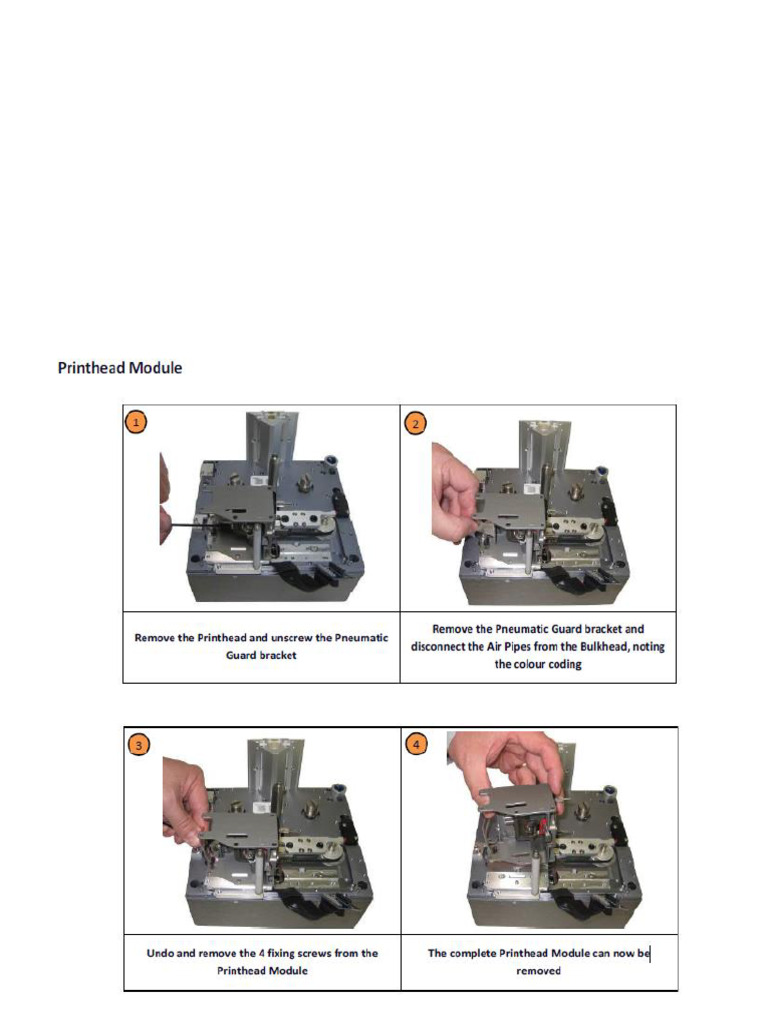 Printhead Module

| 1 | 2 |
|---|---|
| Remove the Printhead and unscrew the Pneumatic Guard bracket | Remove the Pneumatic Guard bracket and disconnect the Air Pipes from the Bulkhead, noting the colour coding |

| 3 | 4 |
|---|---|
| Undo and remove the 4 fixing screws from the Printhead Module | The complete Printhead Module can now be removed |