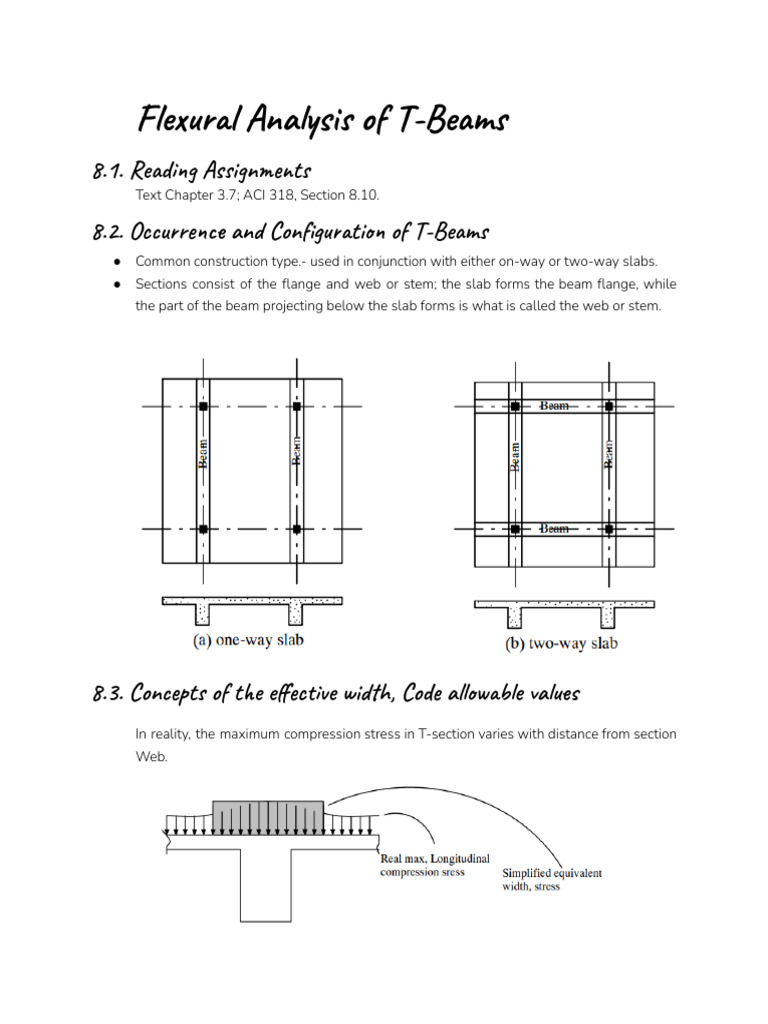 Flexural Analysis of T-Beams

8.1. Reading Assignments

Text Chapter 3.7; ACI 318, Section 8.10.

8.2. Occurrence and Configuration of T-Beams

● Common construction type.- used in conjunction with either on-way or two-way slabs.
● Sections consist of the flange and web or stem; the slab forms the beam flange, while the part of the beam projecting below the slab forms is what is called the web or stem.

Beam
Beam
(a) one-way slab

Beam
Beam
Beam
Beam
(b) two-way slab

8.3. Concepts of the effective width, Code allowable values

In reality, the maximum compression stress in T-section varies with distance from section Web.

Real max, Longitudinal compression sress
Simplified equivalent width, stress