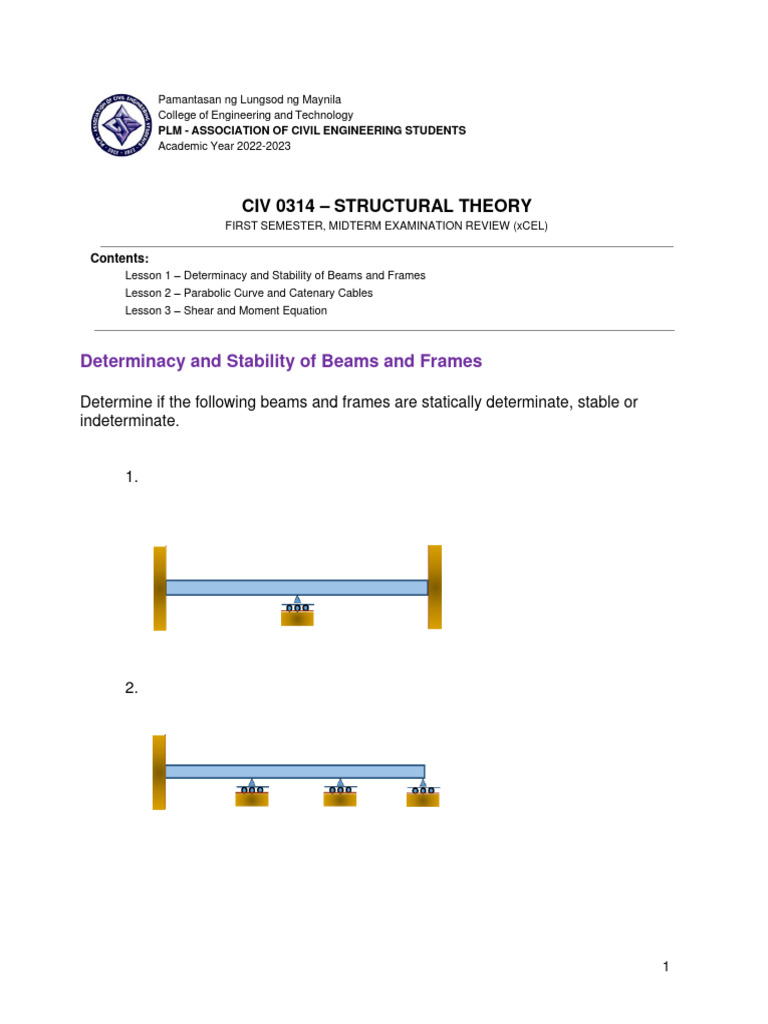 Pamantasan ng Lungsod ng Maynila
College of Engineering and Technology
PLM - ASSOCIATION OF CIVIL ENGINEERING STUDENTS
Academic Year 2022-2023

CIV 0314 – STRUCTURAL THEORY
FIRST SEMESTER, MIDTERM EXAMINATION REVIEW (xCEL)

Contents:
Lesson 1 – Determinacy and Stability of Beams and Frames
Lesson 2 – Parabolic Curve and Catenary Cables
Lesson 3 – Shear and Moment Equation

Determinacy and Stability of Beams and Frames

Determine if the following beams and frames are statically determinate, stable or indeterminate.

1.

2.

1