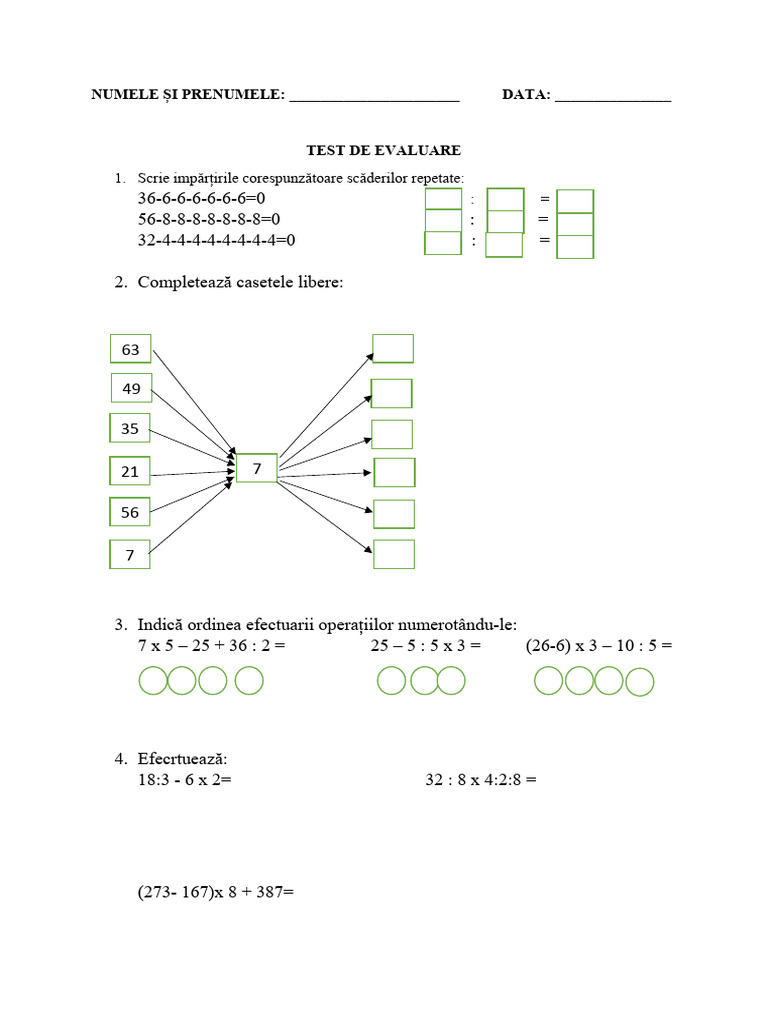 NUMELE ȘI PRENUMELE: ______________________ DATA: _______________

TEST DE EVALUARE

1. Scrie împărțirile corespunzătoare scăderilor repetate:
36-6-6-6-6-6-6=0 : =
56-8-8-8-8-8-8-8=0 : =
32-4-4-4-4-4-4-4-4=0 : =

2. Completează casetele libere:

63
49
35
21
56
7

7

3. Indică ordinea efectuarii operațiilor numerotându-le:
7 x 5 – 25 + 36 : 2 = 25 – 5 : 5 x 3 = (26-6) x 3 – 10 : 5 =

4. Efecrtuează:
18:3 - 6 x 2= 32 : 8 x 4:2:8 =

(273- 167)x 8 + 387=