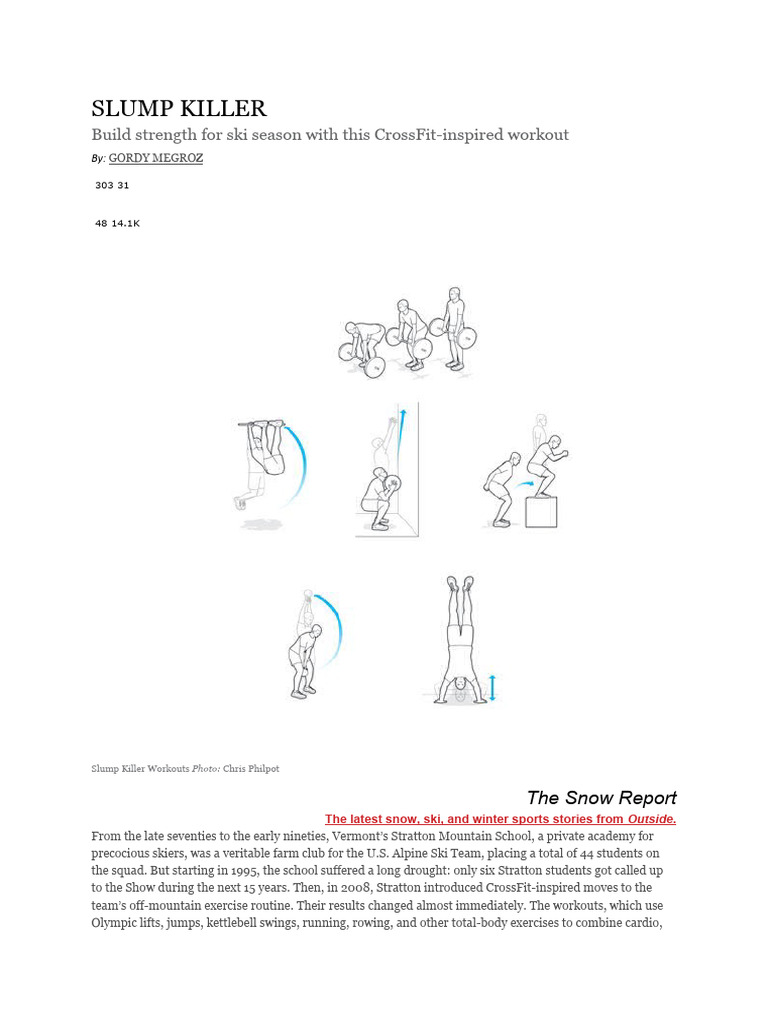 SLUMP KILLER

Build strength for ski season with this CrossFit-inspired workout

By: GORDY MEGROZ

303 31

48 14.1K

Slump Killer Workouts Photo: Chris Philpot

The Snow Report

The latest snow, ski, and winter sports stories from Outside.

From the late seventies to the early nineties, Vermont's Stratton Mountain School, a private academy for precocious skiers, was a veritable farm club for the U.S. Alpine Ski Team, placing a total of 44 students on the squad. But starting in 1995, the school suffered a long drought: only six Stratton students got called up to the Show during the next 15 years. Then, in 2008, Stratton introduced CrossFit-inspired moves to the team's off-mountain exercise routine. Their results changed almost immediately. The workouts, which use Olympic lifts, jumps, kettlebell swings, running, rowing, and other total-body exercises to combine cardio,