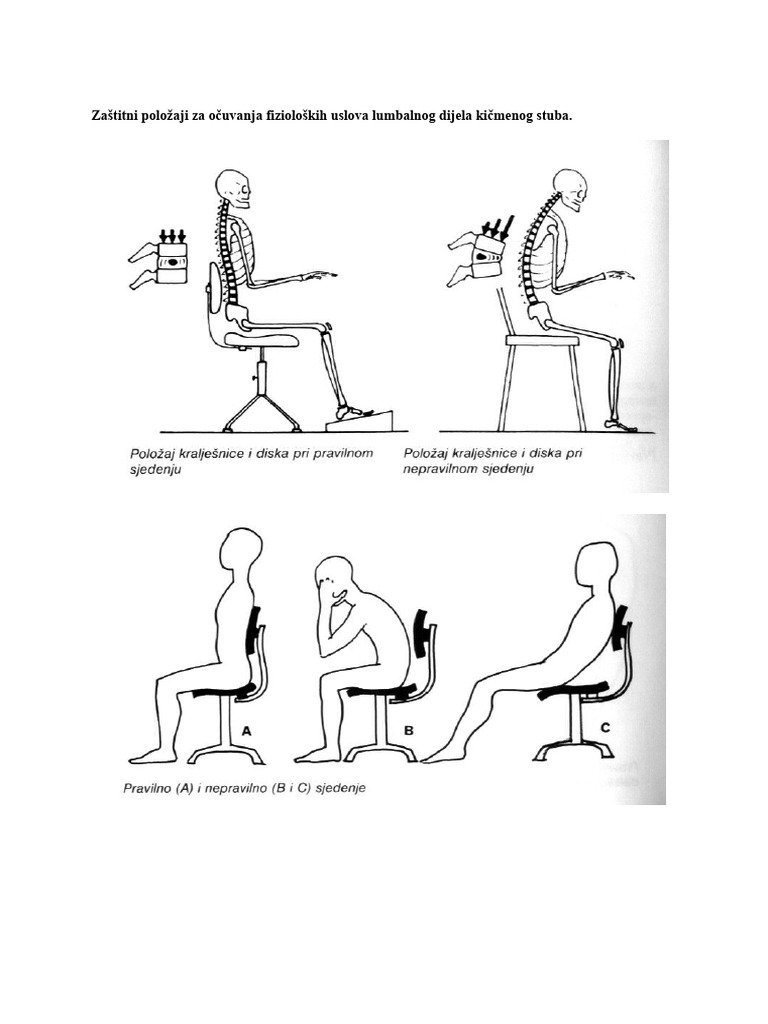 Zaštitni položaji za očuvanja fizioloških uslova lumbalnog dijela kičmenog stuba.

Položaj kralješnice i diska pri pravilnom sjedenju

Položaj kralješnice i diska pri nepravilnom sjedenju

A

B

C

Pravilno (A) i nepravilno (B i C) sjedenje