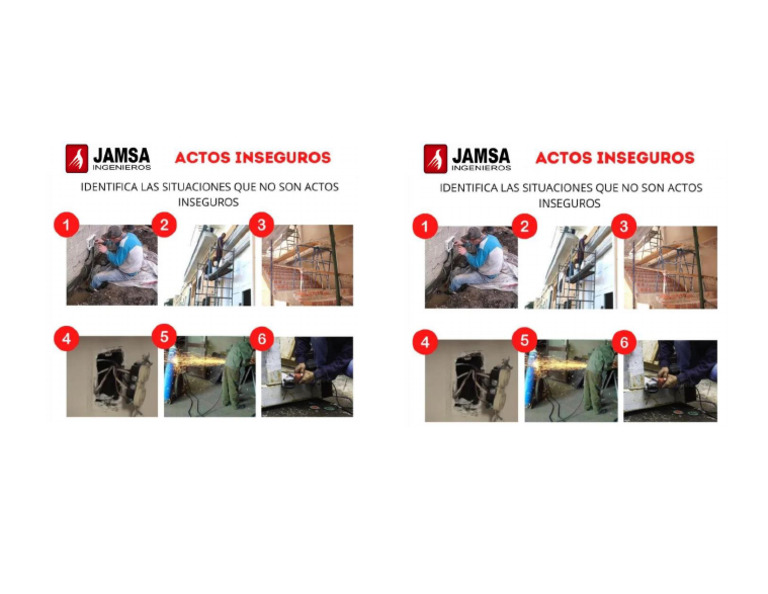 JAMSA
INGENIEROS

ACTOS INSEGUROS

IDENTIFICA LAS SITUACIONES QUE NO SON ACTOS INSEGUROS

1
2
3
4
5
6

JAMSA
INGENIEROS

ACTOS INSEGUROS

IDENTIFICA LAS SITUACIONES QUE NO SON ACTOS INSEGUROS

1
2
3
4
5
6