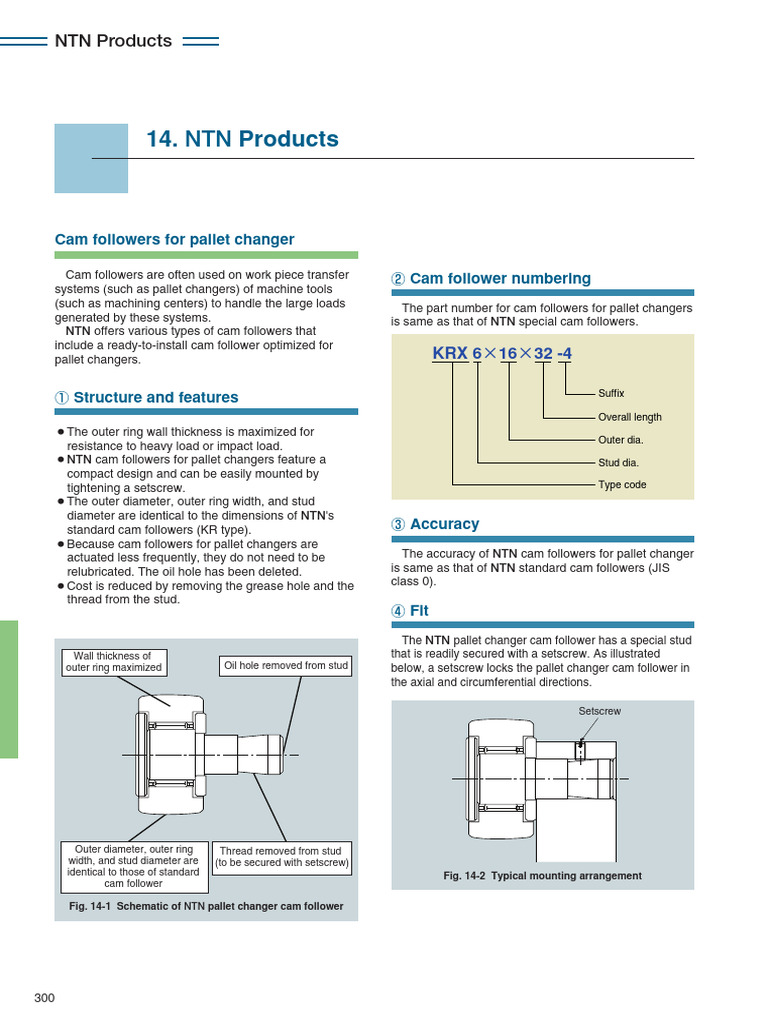 NTN Products

14. NTN Products

Cam followers for pallet changer

Cam followers are often used on work piece transfer systems (such as pallet changers) of machine tools (such as machining centers) to handle the large loads generated by these systems.
NTN offers various types of cam followers that include a ready-to-install cam follower optimized for pallet changers.

① Structure and features

● The outer ring wall thickness is maximized for resistance to heavy load or impact load.
● NTN cam followers for pallet changers feature a compact design and can be easily mounted by tightening a setscrew.
● The outer diameter, outer ring width, and stud diameter are identical to the dimensions of NTN's standard cam followers (KR type).
● Because cam followers for pallet changers are actuated less frequently, they do not need to be relubricated. The oil hole has been deleted.
● Cost is reduced by removing the grease hole and the thread from the stud.

Wall thickness of outer ring maximized
Oil hole removed from stud
Outer diameter, outer ring width, and stud diameter are identical to those of standard cam follower
Thread removed from stud (to be secured with setscrew)
Fig. 14-1 Schematic of NTN pallet changer cam follower

② Cam follower numbering

The part number for cam followers for pallet changers is same as that of NTN special cam followers.

KRX 6×16×32 -4

Suffix
Overall length
Outer dia.
Stud dia.
Type code

③ Accuracy

The accuracy of NTN cam followers for pallet changer is same as that of NTN standard cam followers (JIS class 0).

④ Fit

The NTN pallet changer cam follower has a special stud that is readily secured with a setscrew. As illustrated below, a setscrew locks the pallet changer cam follower in the axial and circumferential directions.

Setscrew
Fig. 14-2 Typical mounting arrangement

300