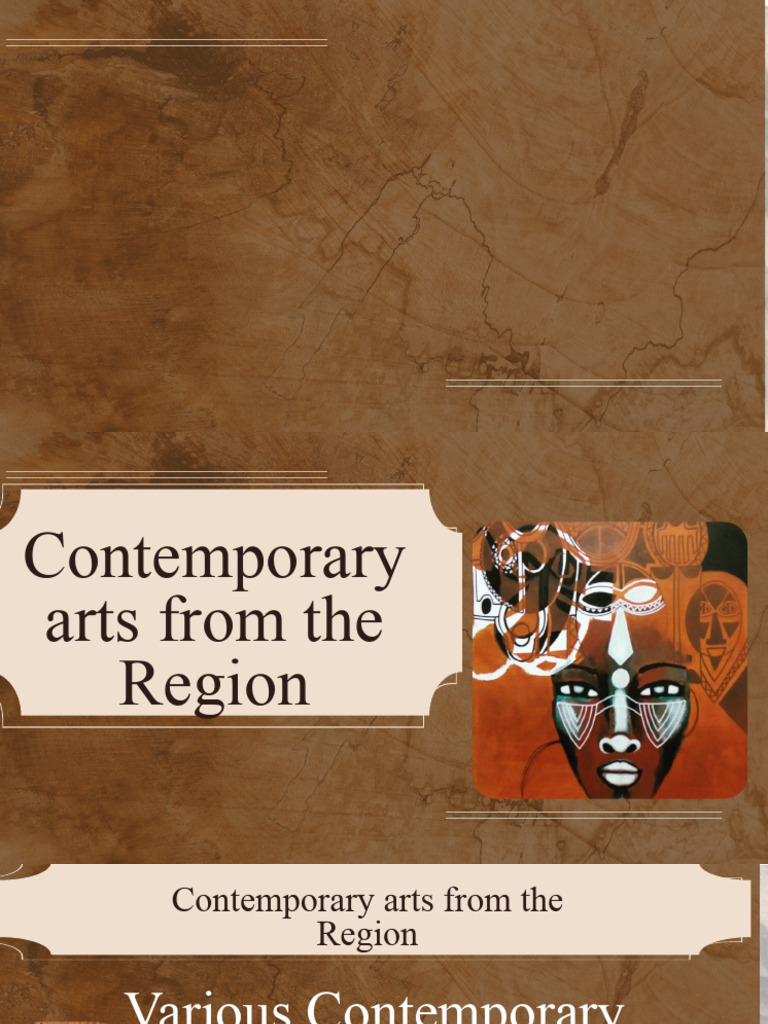 Contemporary arts from the Region

Contemporary arts from the Region

Various Contemporary