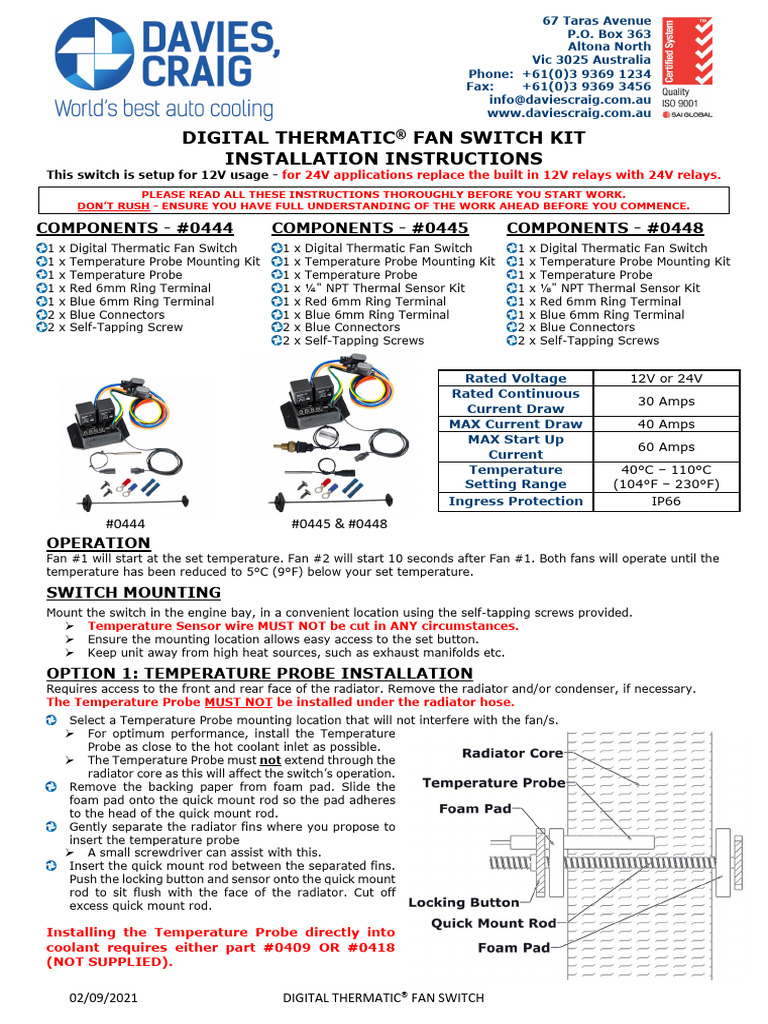 DAVIES, CRAIG
World's best auto cooling

67 Taras Avenue
P.O. Box 363
Altona North
Vic 3025 Australia
Phone: +61(0)3 9369 1234
Fax: +61(0)3 9369 3456
info@daviescraig.com.au
www.daviescraig.com.au

Certified System
Quality ISO 9001
SAI GLOBAL

DIGITAL THERMATIC® FAN SWITCH KIT
INSTALLATION INSTRUCTIONS

This switch is setup for 12V usage - for 24V applications replace the built in 12V relays with 24V relays.

PLEASE READ ALL THESE INSTRUCTIONS THOROUGHLY BEFORE YOU START WORK.
DON'T RUSH - ENSURE YOU HAVE FULL UNDERSTANDING OF THE WORK AHEAD BEFORE YOU COMMENCE.

COMPONENTS - #0444
1 x Digital Thermatic Fan Switch
1 x Temperature Probe Mounting Kit
1 x Temperature Probe
1 x Red 6mm Ring Terminal
1 x Blue 6mm Ring Terminal
2 x Blue Connectors
2 x Self-Tapping Screw

COMPONENTS - #0445
1 x Digital Thermatic Fan Switch
1 x Temperature Probe Mounting Kit
1 x Temperature Probe
1 x ¼" NPT Thermal Sensor Kit
1 x Red 6mm Ring Terminal
1 x Blue 6mm Ring Terminal
2 x Blue Connectors
2 x Self-Tapping Screws

COMPONENTS - #0448
1 x Digital Thermatic Fan Switch
1 x Temperature Probe Mounting Kit
1 x Temperature Probe
1 x ⅛" NPT Thermal Sensor Kit
1 x Red 6mm Ring Terminal
1 x Blue 6mm Ring Terminal
2 x Blue Connectors
2 x Self-Tapping Screws

#0444
#0445 & #0448

| Rated Voltage | 12V or 24V |
|---|---|
| Rated Continuous Current Draw | 30 Amps |
| MAX Current Draw | 40 Amps |
| MAX Start Up Current | 60 Amps |
| Temperature Setting Range | 40°C – 110°C (104°F – 230°F) |
| Ingress Protection | IP66 |

OPERATION
Fan #1 will start at the set temperature. Fan #2 will start 10 seconds after Fan #1. Both fans will operate until the temperature has been reduced to 5°C (9°F) below your set temperature.

SWITCH MOUNTING
Mount the switch in the engine bay, in a convenient location using the self-tapping screws provided.
➢ Temperature Sensor wire MUST NOT be cut in ANY circumstances.
➢ Ensure the mounting location allows easy access to the set button.
➢ Keep unit away from high heat sources, such as exhaust manifolds etc.

OPTION 1: TEMPERATURE PROBE INSTALLATION
Requires access to the front and rear face of the radiator. Remove the radiator and/or condenser, if necessary.
The Temperature Probe MUST NOT be installed under the radiator hose.

Select a Temperature Probe mounting location that will not interfere with the fan/s.
➢ For optimum performance, install the Temperature Probe as close to the hot coolant inlet as possible.
➢ The Temperature Probe must not extend through the radiator core as this will affect the switch's operation.
Remove the backing paper from foam pad. Slide the foam pad onto the quick mount rod so the pad adheres to the head of the quick mount rod.
Gently separate the radiator fins where you propose to insert the temperature probe
➢ A small screwdriver can assist with this.
Insert the quick mount rod between the separated fins. Push the locking button and sensor onto the quick mount rod to sit flush with the face of the radiator. Cut off excess quick mount rod.

Installing the Temperature Probe directly into coolant requires either part #0409 OR #0418 (NOT SUPPLIED).

Radiator Core
Temperature Probe
Foam Pad
Locking Button
Quick Mount Rod
Foam Pad

02/09/2021
DIGITAL THERMATIC® FAN SWITCH