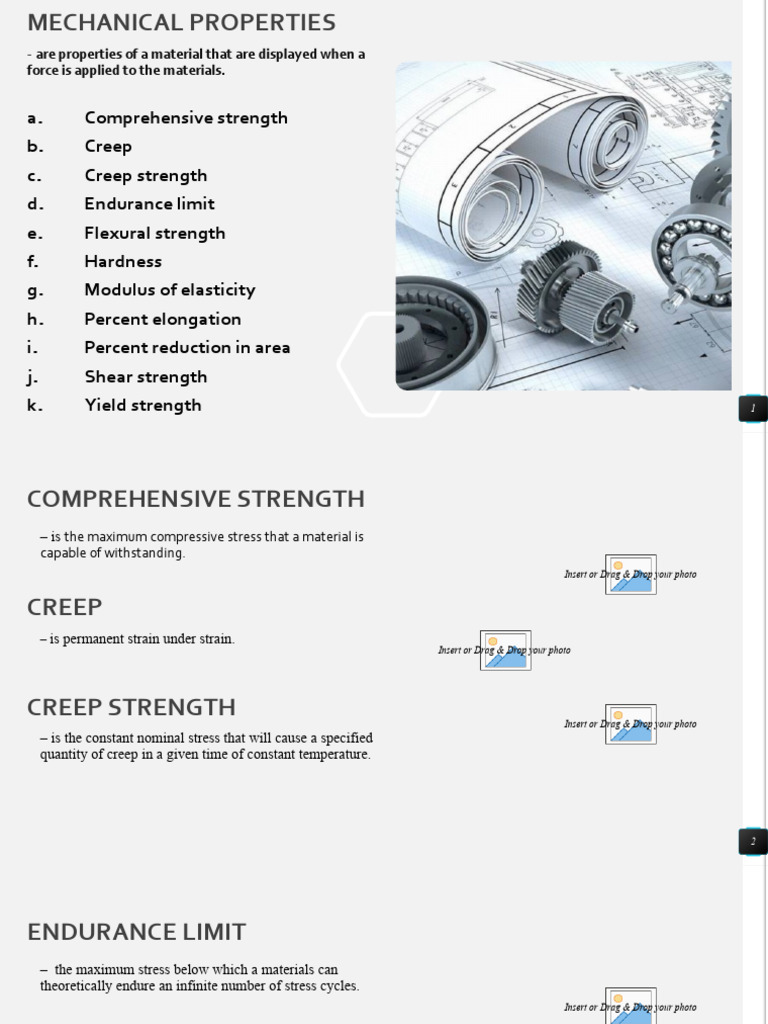 MECHANICAL PROPERTIES

- are properties of a material that are displayed when a force is applied to the materials.

a. Comprehensive strength
b. Creep
c. Creep strength
d. Endurance limit
e. Flexural strength
f. Hardness
g. Modulus of elasticity
h. Percent elongation
i. Percent reduction in area
j. Shear strength
k. Yield strength

1

COMPREHENSIVE STRENGTH

– is the maximum compressive stress that a material is capable of withstanding.

Insert or Drag & Drop your photo

CREEP

– is permanent strain under strain.

Insert or Drag & Drop your photo

CREEP STRENGTH

– is the constant nominal stress that will cause a specified quantity of creep in a given time of constant temperature.

Insert or Drag & Drop your photo

2

ENDURANCE LIMIT

– the maximum stress below which a materials can theoretically endure an infinite number of stress cycles.

Insert or Drag & Drop your photo