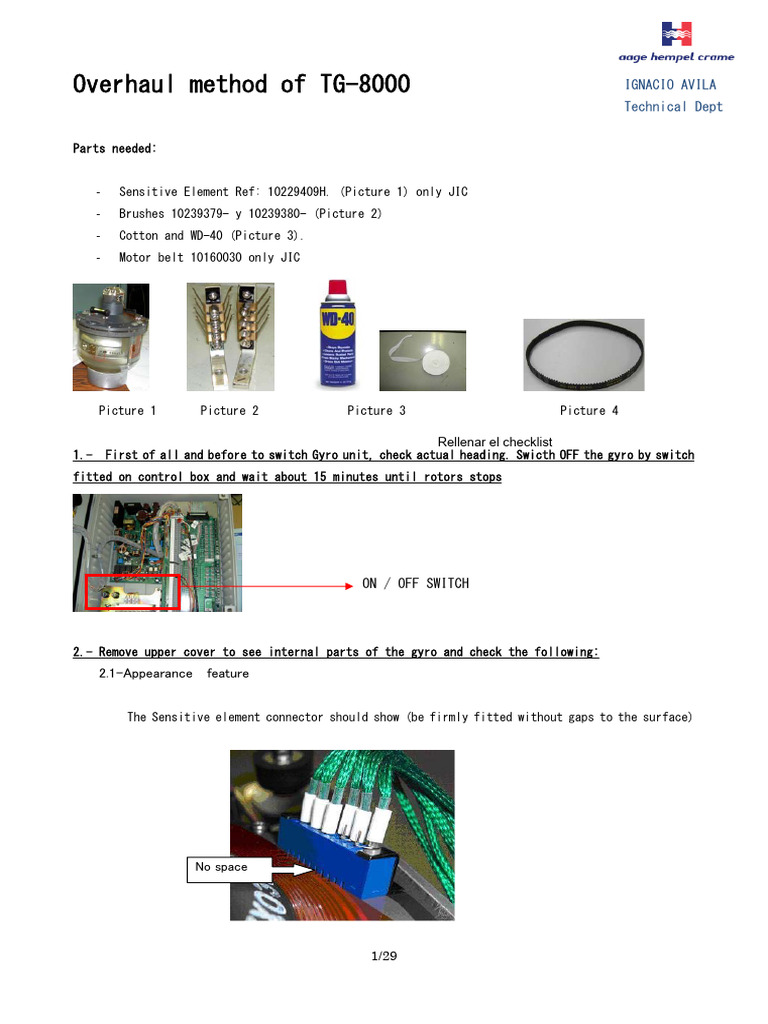 aage hempel crame

Overhaul method of TG-8000

IGNACIO AVILA
Technical Dept

Parts needed:

- Sensitive Element Ref: 10229409H. (Picture 1) only JIC
- Brushes 10239379- y 10239380- (Picture 2)
- Cotton and WD-40 (Picture 3).
- Motor belt 10160030 only JIC

WD-40

Picture 1 Picture 2 Picture 3 Picture 4

Rellenar el checklist

1.- First of all and before to switch Gyro unit, check actual heading. Swicth OFF the gyro by switch fitted on control box and wait about 15 minutes until rotors stops

ON / OFF SWITCH

2.- Remove upper cover to see internal parts of the gyro and check the following:

2.1-Appearance feature

The Sensitive element connector should show (be firmly fitted without gaps to the surface)

No space

1/29