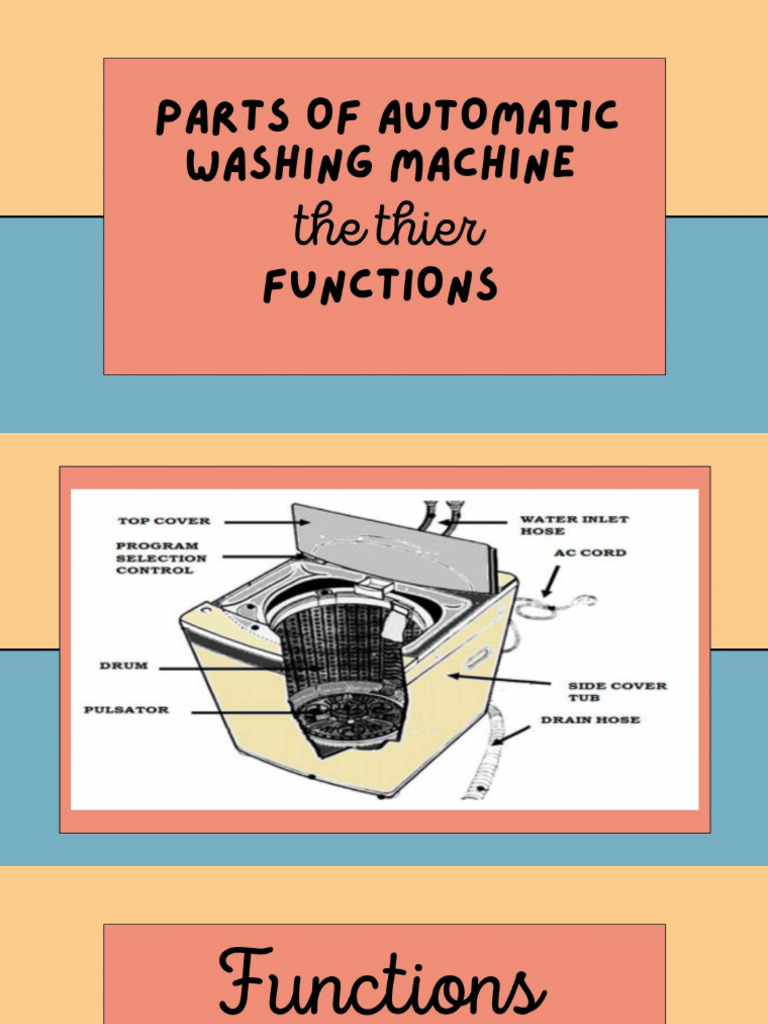 PARTS OF AUTOMATIC WASHING MACHINE

the thier

FUNCTIONS

TOP COVER
PROGRAM SELECTION CONTROL
DRUM
PULSATOR
WATER INLET HOSE
AC CORD
SIDE COVER TUB
DRAIN HOSE

Functions