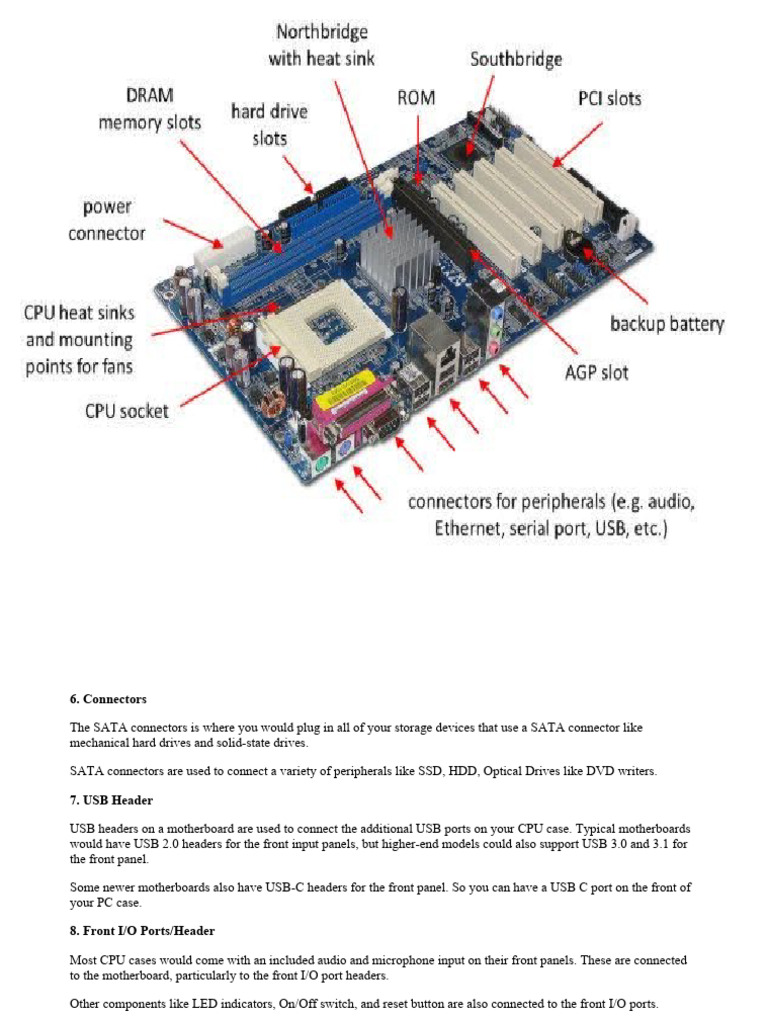 Northbridge with heat sink

Southbridge

DRAM memory slots

hard drive slots

ROM

PCI slots

power connector

CPU heat sinks and mounting points for fans

backup battery

AGP slot

CPU socket

connectors for peripherals (e.g. audio, Ethernet, serial port, USB, etc.)

6. Connectors

The SATA connectors is where you would plug in all of your storage devices that use a SATA connector like mechanical hard drives and solid-state drives.

SATA connectors are used to connect a variety of peripherals like SSD, HDD, Optical Drives like DVD writers.

7. USB Header

USB headers on a motherboard are used to connect the additional USB ports on your CPU case. Typical motherboards would have USB 2.0 headers for the front input panels, but higher-end models could also support USB 3.0 and 3.1 for the front panel.

Some newer motherboards also have USB-C headers for the front panel. So you can have a USB C port on the front of your PC case.

8. Front I/O Ports/Header

Most CPU cases would come with an included audio and microphone input on their front panels. These are connected to the motherboard, particularly to the front I/O port headers.

Other components like LED indicators, On/Off switch, and reset button are also connected to the front I/O ports.