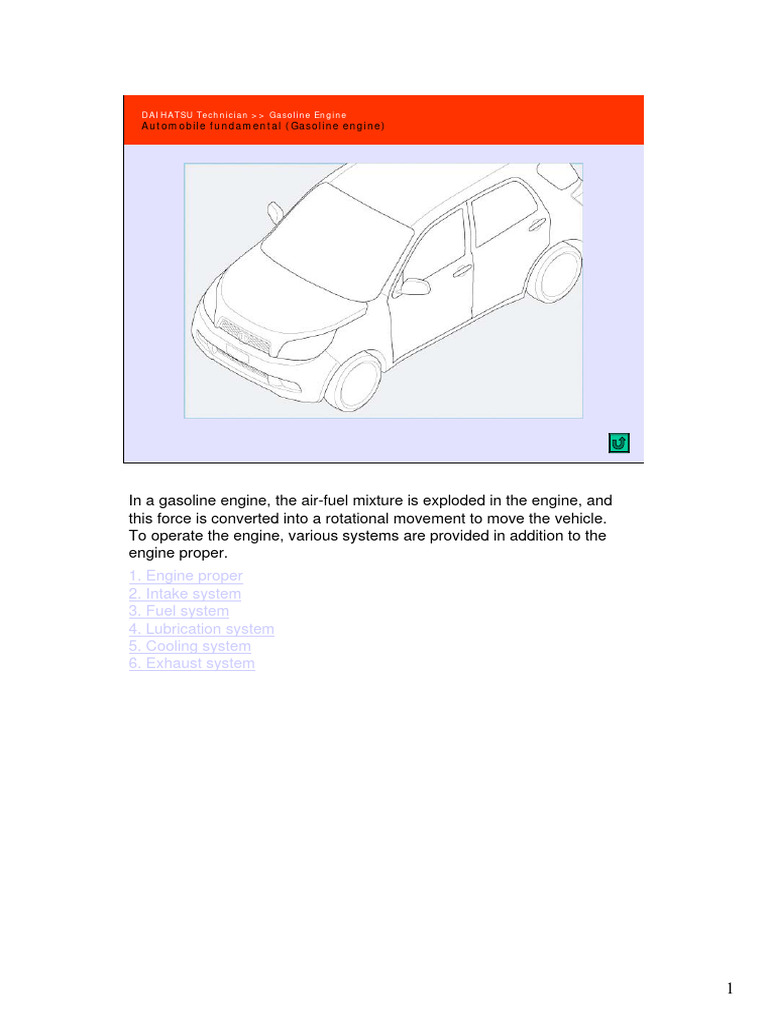 DAIHATSU Technician >> Gasoline Engine
Automobile fundamental (Gasoline engine)

In a gasoline engine, the air-fuel mixture is exploded in the engine, and this force is converted into a rotational movement to move the vehicle. To operate the engine, various systems are provided in addition to the engine proper.

1. Engine proper
2. Intake system
3. Fuel system
4. Lubrication system
5. Cooling system
6. Exhaust system

1