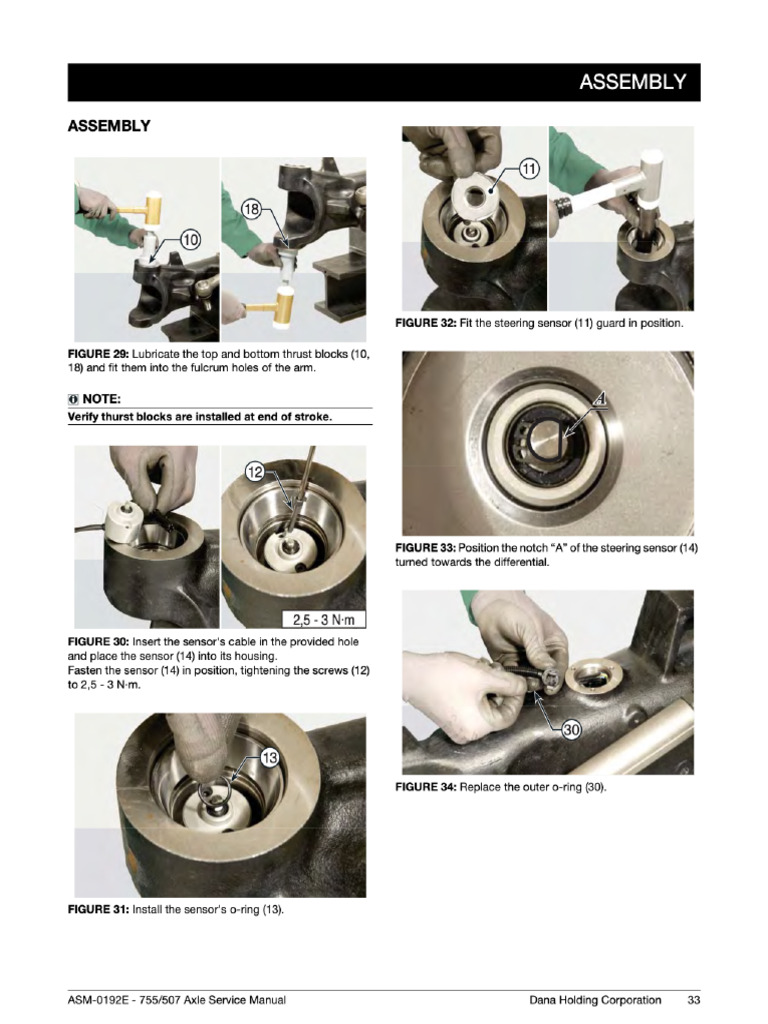 ASSEMBLY

ASSEMBLY

18

10

FIGURE 29: Lubricate the top and bottom thrust blocks (10, 18) and fit them into the fulcrum holes of the arm.

NOTE:
Verify thurst blocks are installed at end of stroke.

12

2,5 - 3 N·m

FIGURE 30: Insert the sensor's cable in the provided hole and place the sensor (14) into its housing.
Fasten the sensor (14) in position, tightening the screws (12) to 2,5 - 3 N·m.

13

FIGURE 31: Install the sensor's o-ring (13).

11

FIGURE 32: Fit the steering sensor (11) guard in position.

A

FIGURE 33: Position the notch "A" of the steering sensor (14) turned towards the differential.

30

FIGURE 34: Replace the outer o-ring (30).

ASM-0192E - 755/507 Axle Service Manual

Dana Holding Corporation

33