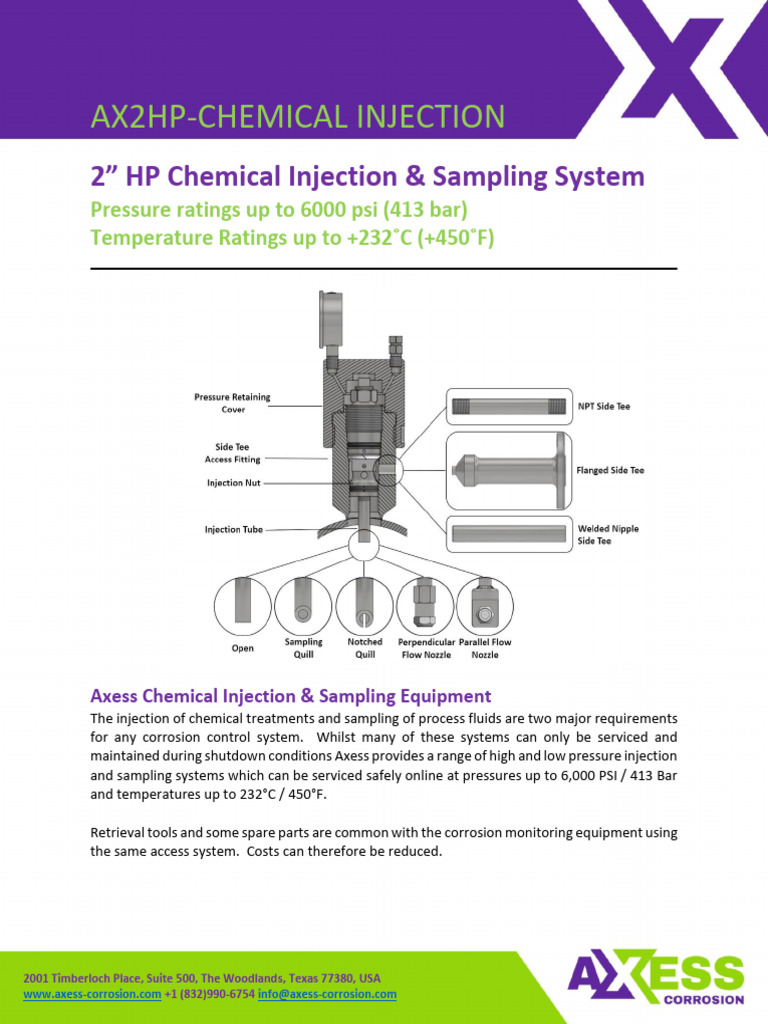 AX2HP-CHEMICAL INJECTION

2” HP Chemical Injection & Sampling System

Pressure ratings up to 6000 psi (413 bar)
Temperature Ratings up to +232˚C (+450˚F)

Pressure Retaining Cover

Side Tee Access Fitting

Injection Nut

Injection Tube

NPT Side Tee

Flanged Side Tee

Welded Nipple Side Tee

Open

Sampling Quill

Notched Quill

Perpendicular Flow Nozzle

Parallel Flow Nozzle

Axess Chemical Injection & Sampling Equipment

The injection of chemical treatments and sampling of process fluids are two major requirements for any corrosion control system. Whilst many of these systems can only be serviced and maintained during shutdown conditions Axess provides a range of high and low pressure injection and sampling systems which can be serviced safely online at pressures up to 6,000 PSI / 413 Bar and temperatures up to 232°C / 450°F.

Retrieval tools and some spare parts are common with the corrosion monitoring equipment using the same access system. Costs can therefore be reduced.

2001 Timberloch Place, Suite 500, The Woodlands, Texas 77380, USA
www.axess-corrosion.com +1 (832)990-6754 info@axess-corrosion.com

AXESS
CORROSION