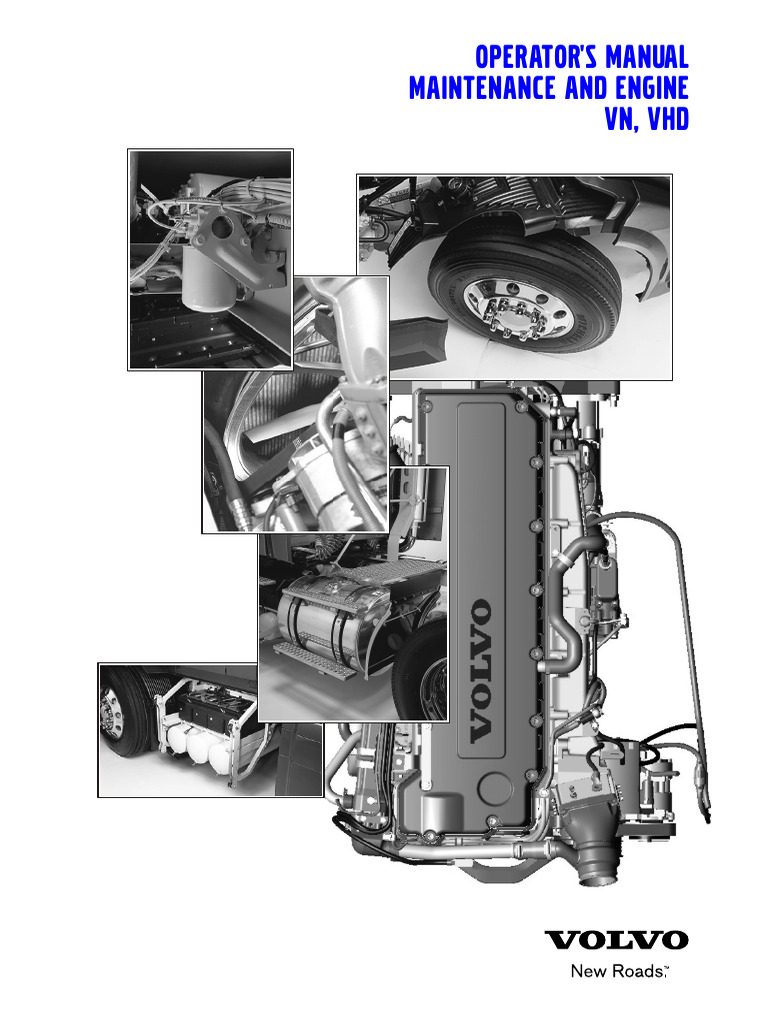 OPERATOR'S MANUAL
MAINTENANCE AND ENGINE
VN, VHD

VOLVO

VOLVO
New Roads.™