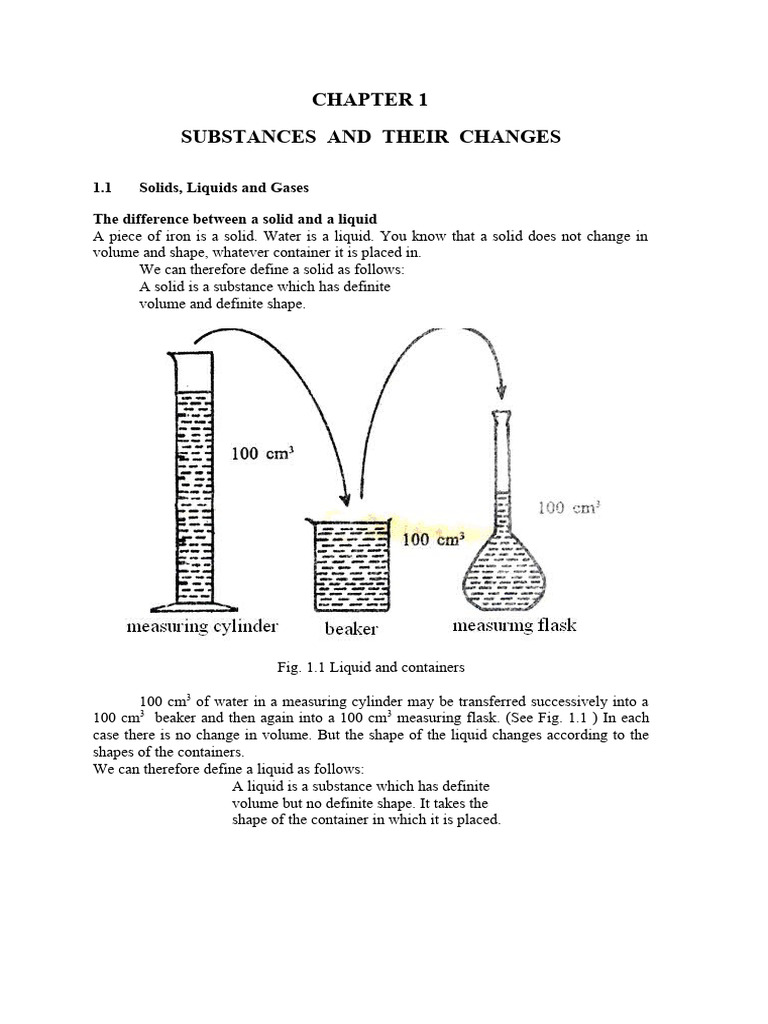 CHAPTER 1

SUBSTANCES AND THEIR CHANGES

1.1 Solids, Liquids and Gases

The difference between a solid and a liquid
A piece of iron is a solid. Water is a liquid. You know that a solid does not change in volume and shape, whatever container it is placed in.

We can therefore define a solid as follows:
A solid is a substance which has definite volume and definite shape.

100 cm$^3$

100 cm$^3$

100 cm$^3$

measuring cylinder

beaker

measurmg flask

Fig. 1.1 Liquid and containers

100 cm$^3$ of water in a measuring cylinder may be transferred successively into a 100 cm$^3$ beaker and then again into a 100 cm$^3$ measuring flask. (See Fig. 1.1 ) In each case there is no change in volume. But the shape of the liquid changes according to the shapes of the containers.

We can therefore define a liquid as follows:
A liquid is a substance which has definite volume but no definite shape. It takes the shape of the container in which it is placed.