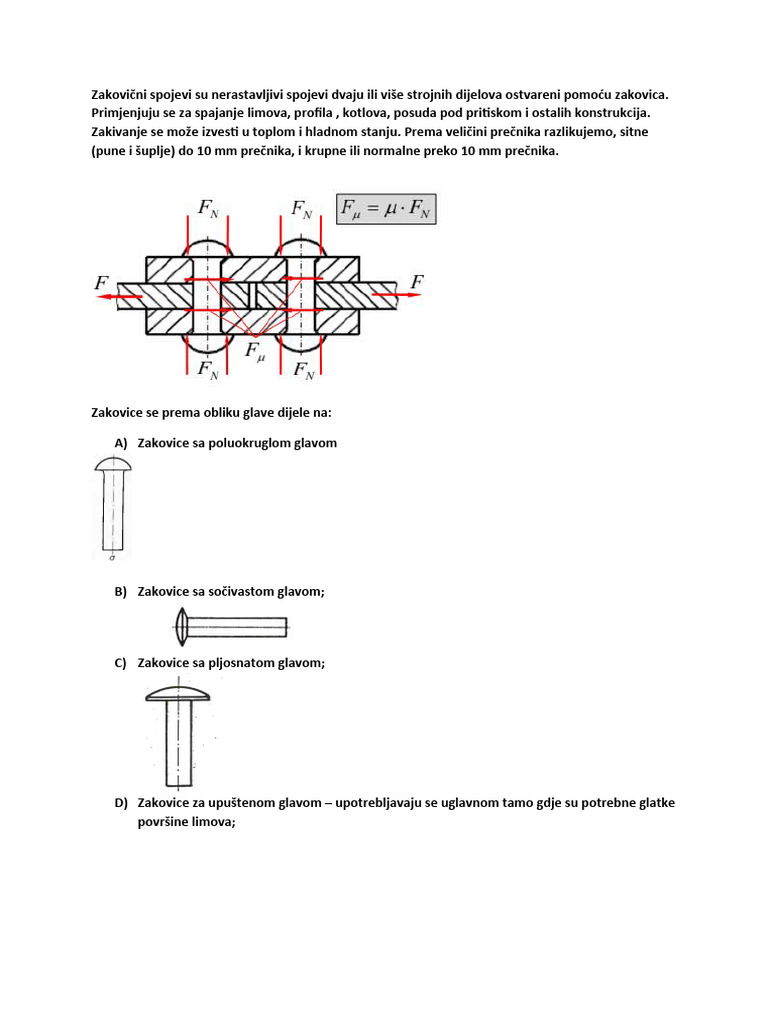 Zakovični spojevi su nerastavljivi spojevi dvaju ili više strojnih dijelova ostvareni pomoću zakovica. Primjenjuju se za spajanje limova, profila , kotlova, posuda pod pritiskom i ostalih konstrukcija. Zakivanje se može izvesti u toplom i hladnom stanju. Prema veličini prečnika razlikujemo, sitne (pune i šuplje) do 10 mm prečnika, i krupne ili normalne preko 10 mm prečnika.

$F_N$ $F_N$ $F_\mu = \mu \cdot F_N$
$F$ $F$
$F_\mu$
$F_N$ $F_N$

Zakovice se prema obliku glave dijele na:

A) Zakovice sa poluokruglom glavom

$\sigma$

B) Zakovice sa sočivastom glavom;

C) Zakovice sa pljosnatom glavom;

D) Zakovice za upuštenom glavom – upotrebljavaju se uglavnom tamo gdje su potrebne glatke površine limova;