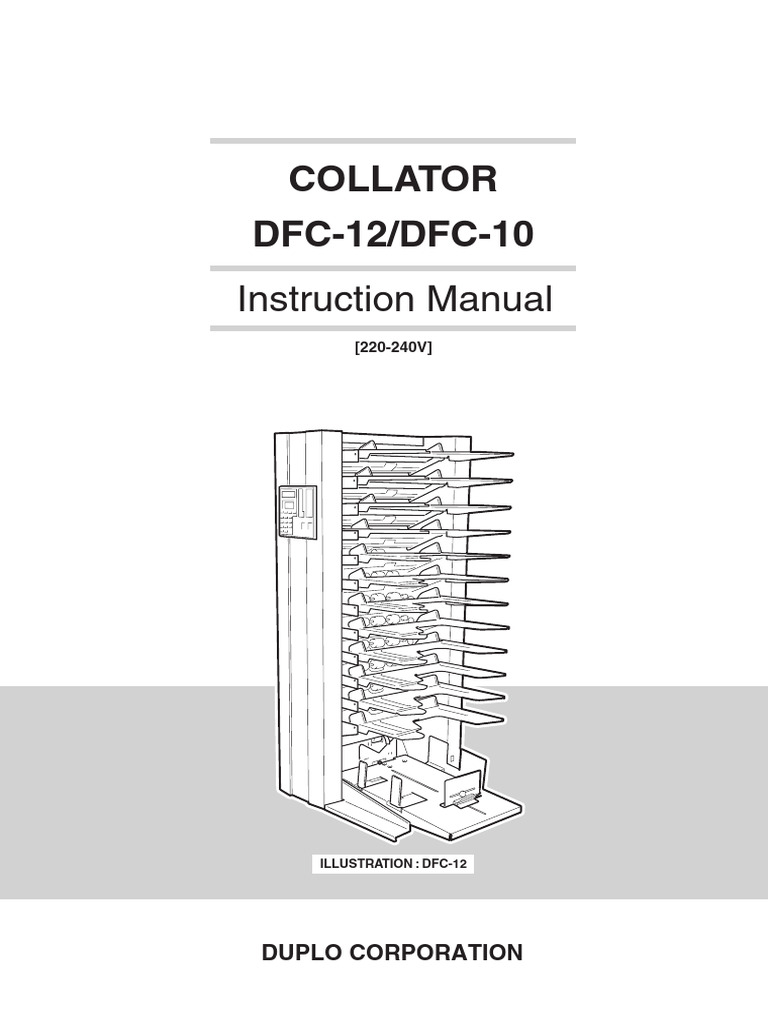 COLLATOR
DFC-12/DFC-10

Instruction Manual

[220-240V]

ILLUSTRATION : DFC-12

DUPLO CORPORATION