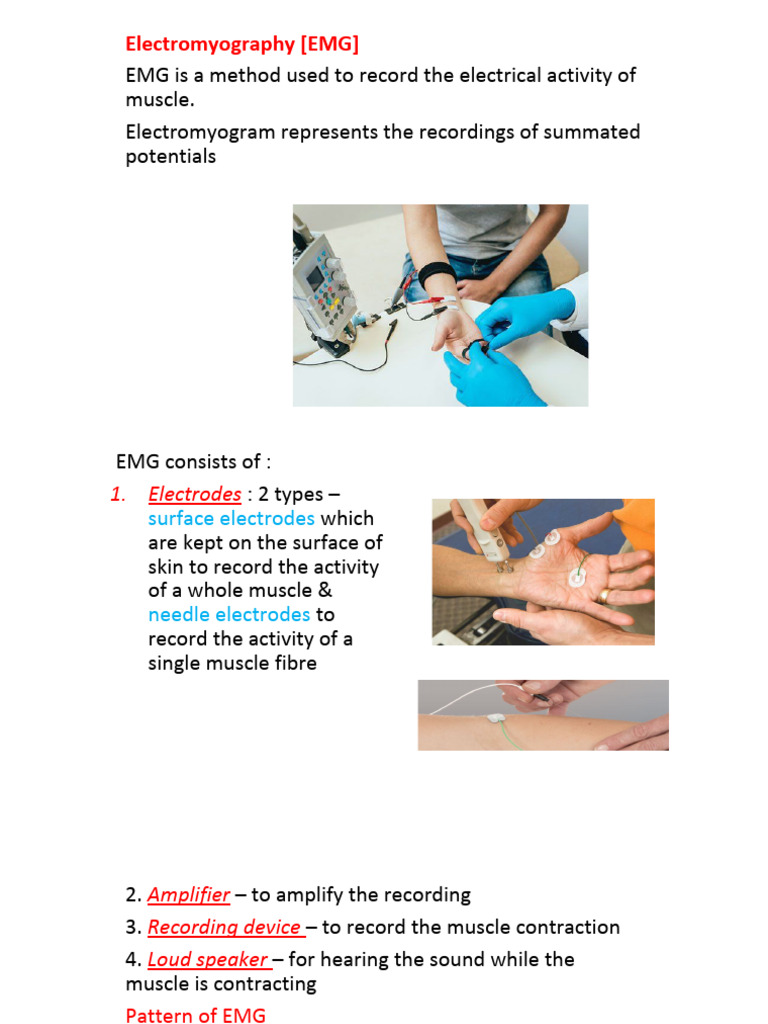 Electromyography [EMG]

EMG is a method used to record the electrical activity of muscle.

Electromyogram represents the recordings of summated potentials

EMG consists of :

1. Electrodes : 2 types – surface electrodes which are kept on the surface of skin to record the activity of a whole muscle & needle electrodes to record the activity of a single muscle fibre

2. Amplifier – to amplify the recording

3. Recording device – to record the muscle contraction

4. Loud speaker – for hearing the sound while the muscle is contracting

Pattern of EMG