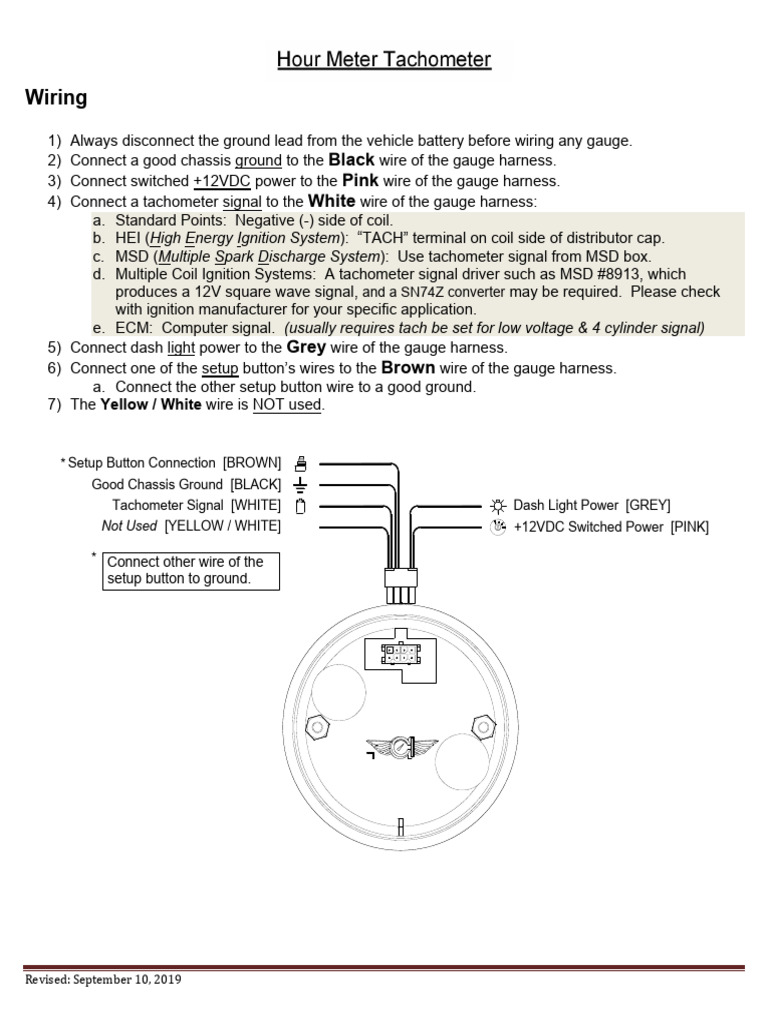 Hour Meter Tachometer

Wiring

1) Always disconnect the ground lead from the vehicle battery before wiring any gauge.
2) Connect a good chassis ground to the Black wire of the gauge harness.
3) Connect switched +12VDC power to the Pink wire of the gauge harness.
4) Connect a tachometer signal to the White wire of the gauge harness:
a. Standard Points: Negative (-) side of coil.
b. HEI (High Energy Ignition System): "TACH" terminal on coil side of distributor cap.
c. MSD (Multiple Spark Discharge System): Use tachometer signal from MSD box.
d. Multiple Coil Ignition Systems: A tachometer signal driver such as MSD #8913, which produces a 12V square wave signal, and a SN74Z converter may be required. Please check with ignition manufacturer for your specific application.
e. ECM: Computer signal. (usually requires tach be set for low voltage & 4 cylinder signal)
5) Connect dash light power to the Grey wire of the gauge harness.
6) Connect one of the setup button's wires to the Brown wire of the gauge harness.
a. Connect the other setup button wire to a good ground.
7) The Yellow / White wire is NOT used.

*Setup Button Connection [BROWN]
Good Chassis Ground [BLACK]
Tachometer Signal [WHITE]
Not Used [YELLOW / WHITE]
Dash Light Power [GREY]
+12VDC Switched Power [PINK]

* Connect other wire of the setup button to ground.

Revised: September 10, 2019