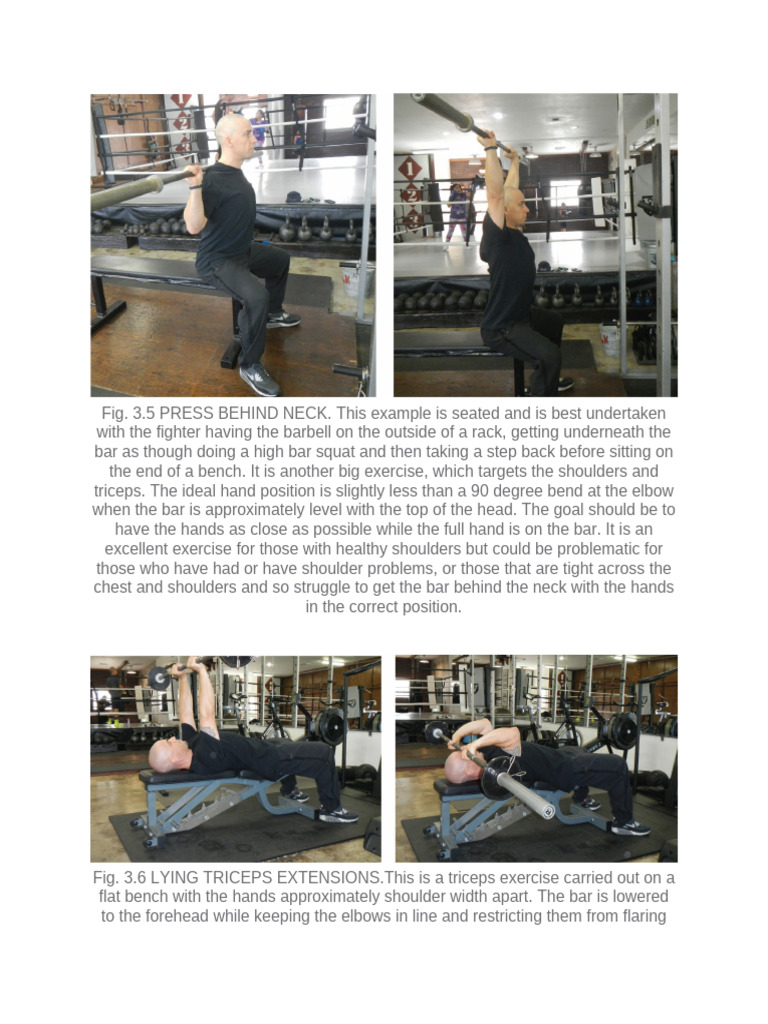 Fig. 3.5 PRESS BEHIND NECK. This example is seated and is best undertaken with the fighter having the barbell on the outside of a rack, getting underneath the bar as though doing a high bar squat and then taking a step back before sitting on the end of a bench. It is another big exercise, which targets the shoulders and triceps. The ideal hand position is slightly less than a 90 degree bend at the elbow when the bar is approximately level with the top of the head. The goal should be to have the hands as close as possible while the full hand is on the bar. It is an excellent exercise for those with healthy shoulders but could be problematic for those who have had or have shoulder problems, or those that are tight across the chest and shoulders and so struggle to get the bar behind the neck with the hands in the correct position.

Fig. 3.6 LYING TRICEPS EXTENSIONS.This is a triceps exercise carried out on a flat bench with the hands approximately shoulder width apart. The bar is lowered to the forehead while keeping the elbows in line and restricting them from flaring