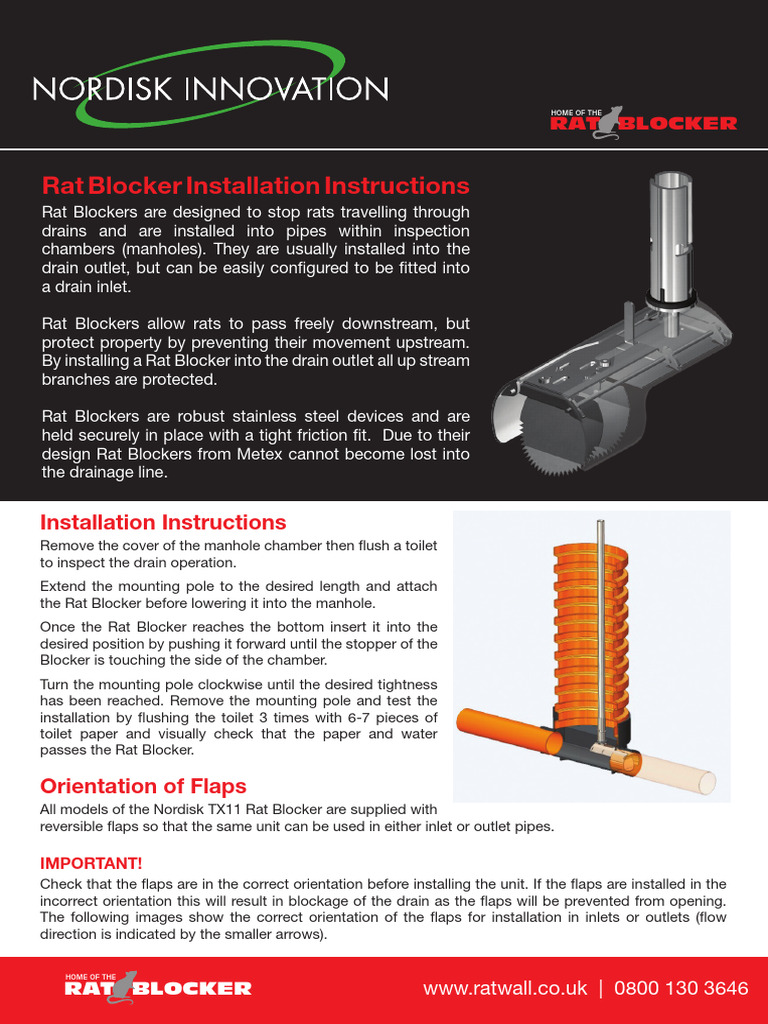 NORDISK INNOVATION

HOME OF THE RAT BLOCKER

Rat Blocker Installation Instructions

Rat Blockers are designed to stop rats travelling through drains and are installed into pipes within inspection chambers (manholes). They are usually installed into the drain outlet, but can be easily configured to be fitted into a drain inlet.

Rat Blockers allow rats to pass freely downstream, but protect property by preventing their movement upstream. By installing a Rat Blocker into the drain outlet all up stream branches are protected.

Rat Blockers are robust stainless steel devices and are held securely in place with a tight friction fit. Due to their design Rat Blockers from Metex cannot become lost into the drainage line.

Installation Instructions

Remove the cover of the manhole chamber then flush a toilet to inspect the drain operation.

Extend the mounting pole to the desired length and attach the Rat Blocker before lowering it into the manhole.

Once the Rat Blocker reaches the bottom insert it into the desired position by pushing it forward until the stopper of the Blocker is touching the side of the chamber.

Turn the mounting pole clockwise until the desired tightness has been reached. Remove the mounting pole and test the installation by flushing the toilet 3 times with 6-7 pieces of toilet paper and visually check that the paper and water passes the Rat Blocker.

Orientation of Flaps

All models of the Nordisk TX11 Rat Blocker are supplied with reversible flaps so that the same unit can be used in either inlet or outlet pipes.

IMPORTANT!

Check that the flaps are in the correct orientation before installing the unit. If the flaps are installed in the incorrect orientation this will result in blockage of the drain as the flaps will be prevented from opening. The following images show the correct orientation of the flaps for installation in inlets or outlets (flow direction is indicated by the smaller arrows).

HOME OF THE RAT BLOCKER

www.ratwall.co.uk | 0800 130 3646