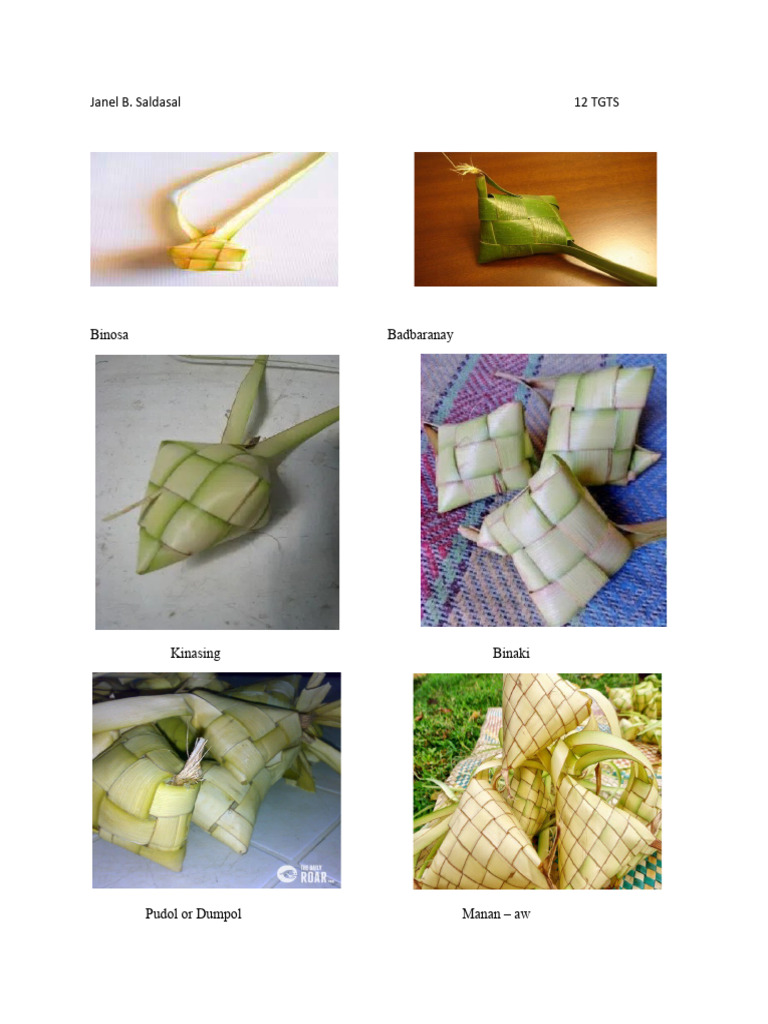 Janel B. Saldasal 12 TGTS

Binosa

Badbaranay

Kinasing

Binaki

THE DAILY ROAR

Pudol or Dumpol

Manan – aw