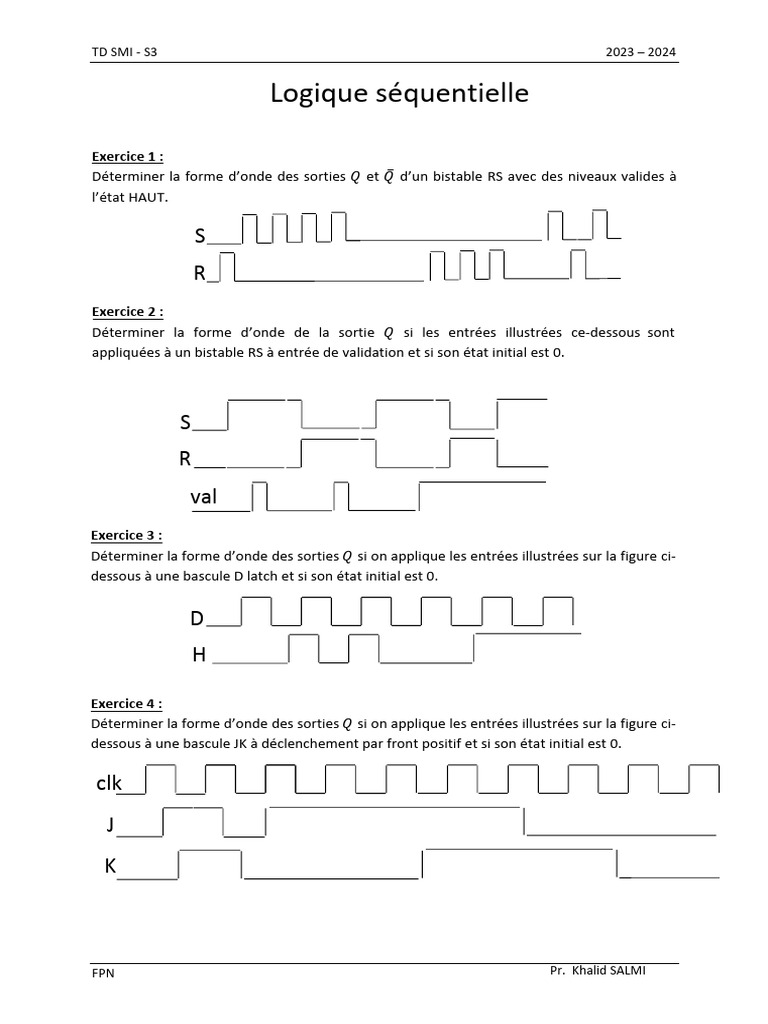 TD SMI - S3 2023 – 2024

Logique séquentielle

Exercice 1 :
Déterminer la forme d'onde des sorties $Q$ et $\bar{Q}$ d'un bistable RS avec des niveaux valides à l'état HAUT.

S

R

Exercice 2 :
Déterminer la forme d'onde de la sortie $Q$ si les entrées illustrées ce-dessous sont appliquées à un bistable RS à entrée de validation et si son état initial est 0.

S

R

val

Exercice 3 :
Déterminer la forme d'onde des sorties $Q$ si on applique les entrées illustrées sur la figure ci-dessous à une bascule D latch et si son état initial est 0.

D

H

Exercice 4 :
Déterminer la forme d'onde des sorties $Q$ si on applique les entrées illustrées sur la figure ci-dessous à une bascule JK à déclenchement par front positif et si son état initial est 0.

clk

J

K

FPN Pr. Khalid SALMI