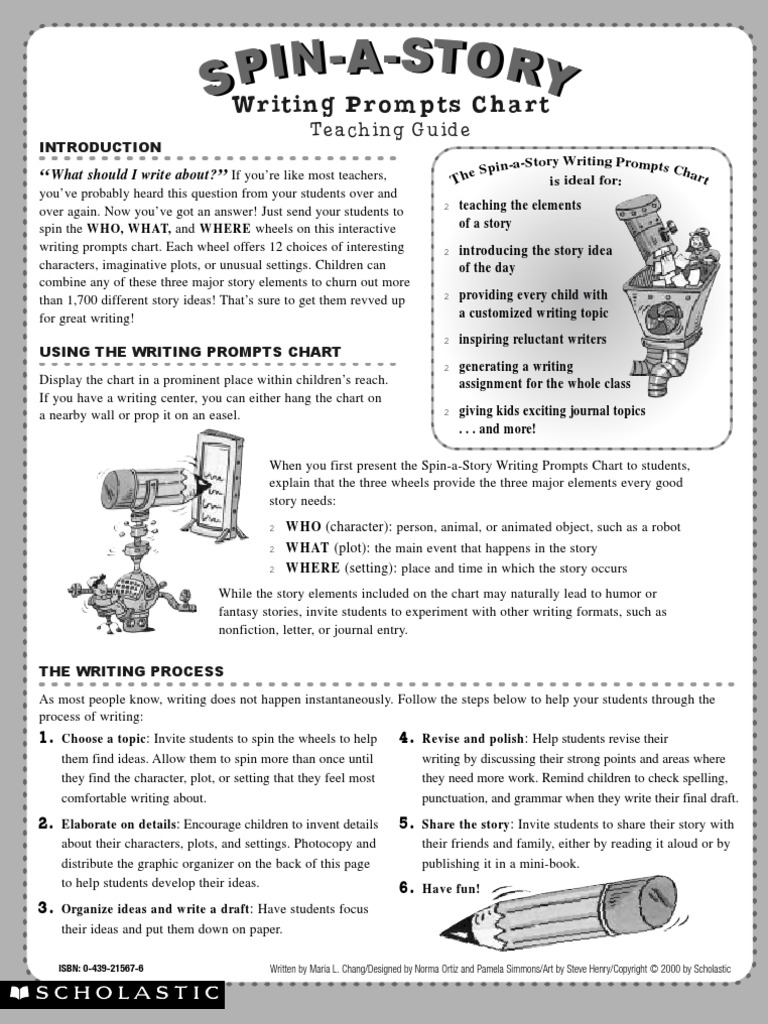 SPIN-A-STORY
Writing Prompts Chart
Teaching Guide

INTRODUCTION

"What should I write about?" If you're like most teachers, you've probably heard this question from your students over and over again. Now you've got an answer! Just send your students to spin the WHO, WHAT, and WHERE wheels on this interactive writing prompts chart. Each wheel offers 12 choices of interesting characters, imaginative plots, or unusual settings. Children can combine any of these three major story elements to churn out more than 1,700 different story ideas! That's sure to get them revved up for great writing!

The Spin-a-Story Writing Prompts Chart is ideal for:

2 teaching the elements of a story
2 introducing the story idea of the day
2 providing every child with a customized writing topic
2 inspiring reluctant writers
2 generating a writing assignment for the whole class
2 giving kids exciting journal topics . . . and more!

USING THE WRITING PROMPTS CHART

Display the chart in a prominent place within children's reach. If you have a writing center, you can either hang the chart on a nearby wall or prop it on an easel.

When you first present the Spin-a-Story Writing Prompts Chart to students, explain that the three wheels provide the three major elements every good story needs:

2 WHO (character): person, animal, or animated object, such as a robot
2 WHAT (plot): the main event that happens in the story
2 WHERE (setting): place and time in which the story occurs

While the story elements included on the chart may naturally lead to humor or fantasy stories, invite students to experiment with other writing formats, such as nonfiction, letter, or journal entry.

THE WRITING PROCESS

As most people know, writing does not happen instantaneously. Follow the steps below to help your students through the process of writing:

1. Choose a topic: Invite students to spin the wheels to help them find ideas. Allow them to spin more than once until they find the character, plot, or setting that they feel most comfortable writing about.

2. Elaborate on details: Encourage children to invent details about their characters, plots, and settings. Photocopy and distribute the graphic organizer on the back of this page to help students develop their ideas.

3. Organize ideas and write a draft: Have students focus their ideas and put them down on paper.

4. Revise and polish: Help students revise their writing by discussing their strong points and areas where they need more work. Remind children to check spelling, punctuation, and grammar when they write their final draft.

5. Share the story: Invite students to share their story with their friends and family, either by reading it aloud or by publishing it in a mini-book.

6. Have fun!

ISBN: 0-439-21567-6

Written by Maria L. Chang/Designed by Norma Ortiz and Pamela Simmons/Art by Steve Henry/Copyright © 2000 by Scholastic

SCHOLASTIC