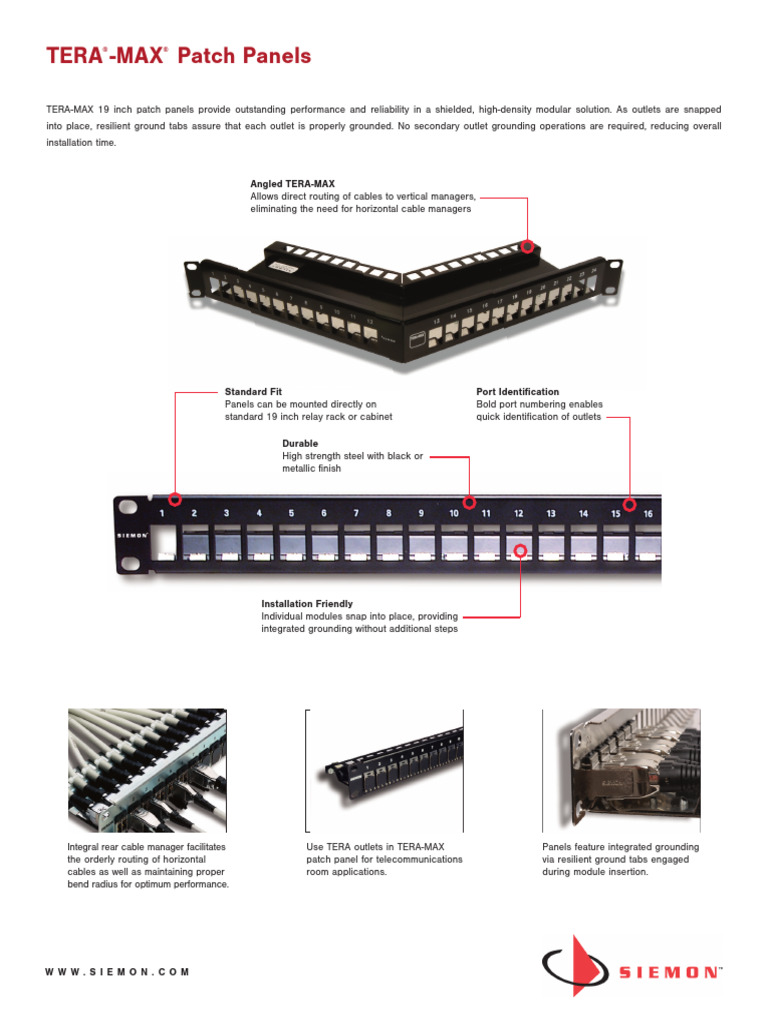 TERA®-MAX® Patch Panels

TERA-MAX 19 inch patch panels provide outstanding performance and reliability in a shielded, high-density modular solution. As outlets are snapped into place, resilient ground tabs assure that each outlet is properly grounded. No secondary outlet grounding operations are required, reducing overall installation time.

Angled TERA-MAX
Allows direct routing of cables to vertical managers, eliminating the need for horizontal cable managers

1 2 3 4 5 6 7 8 9 10 11 12 13 14 15 16 17 18 19 20 21 22 23 24

Standard Fit
Panels can be mounted directly on standard 19 inch relay rack or cabinet

Port Identification
Bold port numbering enables quick identification of outlets

Durable
High strength steel with black or metallic finish

SIEMON 1 2 3 4 5 6 7 8 9 10 11 12 13 14 15 16

Installation Friendly
Individual modules snap into place, providing integrated grounding without additional steps

Integral rear cable manager facilitates the orderly routing of horizontal cables as well as maintaining proper bend radius for optimum performance.

Use TERA outlets in TERA-MAX patch panel for telecommunications room applications.

Panels feature integrated grounding via resilient ground tabs engaged during module insertion.

WWW.SIEMON.COM

SIEMON™