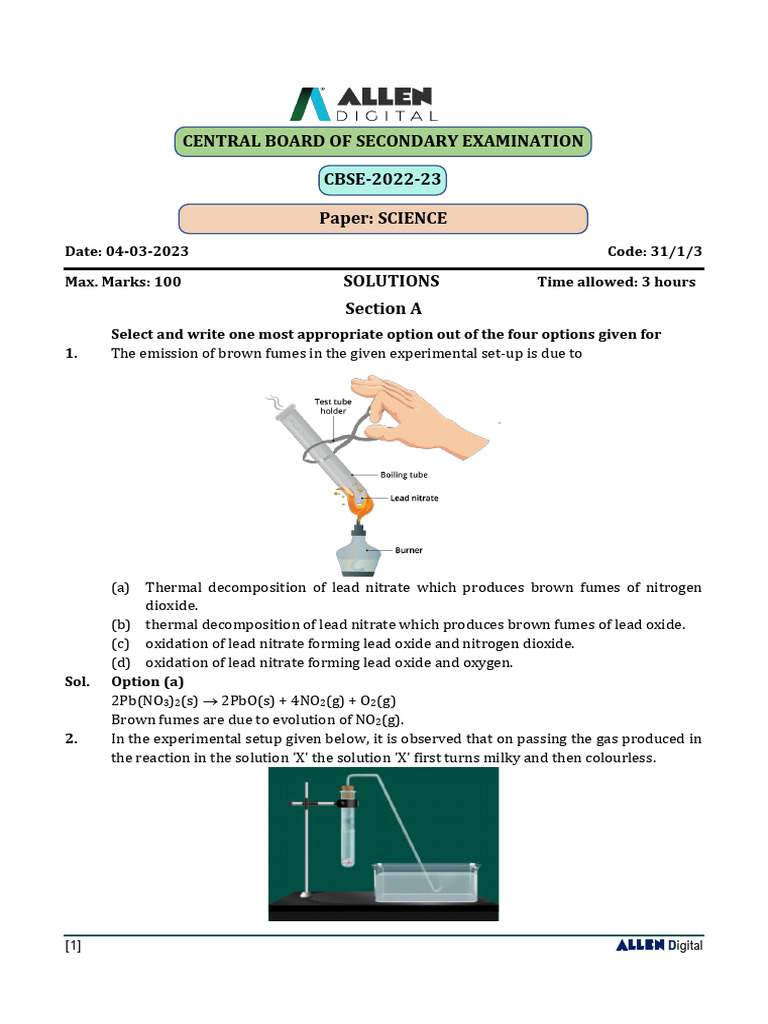 ALLEN DIGITAL

CENTRAL BOARD OF SECONDARY EXAMINATION

CBSE-2022-23

Paper: SCIENCE

Date: 04-03-2023 Code: 31/1/3

Max. Marks: 100 SOLUTIONS Time allowed: 3 hours

Section A

Select and write one most appropriate option out of the four options given for

1. The emission of brown fumes in the given experimental set-up is due to

Test tube holder

Boiling tube

Lead nitrate

Burner

(a) Thermal decomposition of lead nitrate which produces brown fumes of nitrogen dioxide.

(b) thermal decomposition of lead nitrate which produces brown fumes of lead oxide.

(c) oxidation of lead nitrate forming lead oxide and nitrogen dioxide.

(d) oxidation of lead nitrate forming lead oxide and oxygen.

Sol. Option (a)

$2Pb(NO_3)_2(s) \rightarrow 2PbO(s) + 4NO_2(g) + O_2(g)$

Brown fumes are due to evolution of $NO_2(g)$.

2. In the experimental setup given below, it is observed that on passing the gas produced in the reaction in the solution 'X' the solution 'X' first turns milky and then colourless.

[1] ALLEN Digital