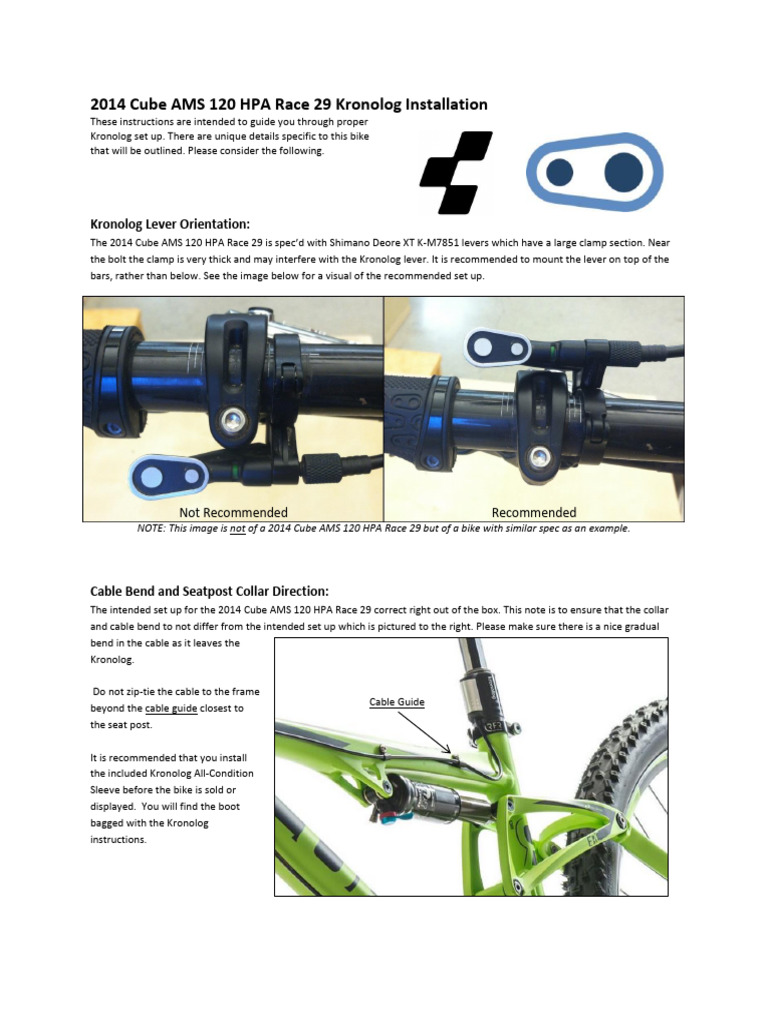 2014 Cube AMS 120 HPA Race 29 Kronolog Installation

These instructions are intended to guide you through proper Kronolog set up. There are unique details specific to this bike that will be outlined. Please consider the following.

Kronolog Lever Orientation:

The 2014 Cube AMS 120 HPA Race 29 is spec'd with Shimano Deore XT K-M7851 levers which have a large clamp section. Near the bolt the clamp is very thick and may interfere with the Kronolog lever. It is recommended to mount the lever on top of the bars, rather than below. See the image below for a visual of the recommended set up.

Not Recommended

Recommended

NOTE: This image is not of a 2014 Cube AMS 120 HPA Race 29 but of a bike with similar spec as an example.

Cable Bend and Seatpost Collar Direction:

The intended set up for the 2014 Cube AMS 120 HPA Race 29 correct right out of the box. This note is to ensure that the collar and cable bend to not differ from the intended set up which is pictured to the right. Please make sure there is a nice gradual bend in the cable as it leaves the Kronolog.

Do not zip-tie the cable to the frame beyond the cable guide closest to the seat post.

It is recommended that you install the included Kronolog All-Condition Sleeve before the bike is sold or displayed. You will find the boot bagged with the Kronolog instructions.

Cable Guide