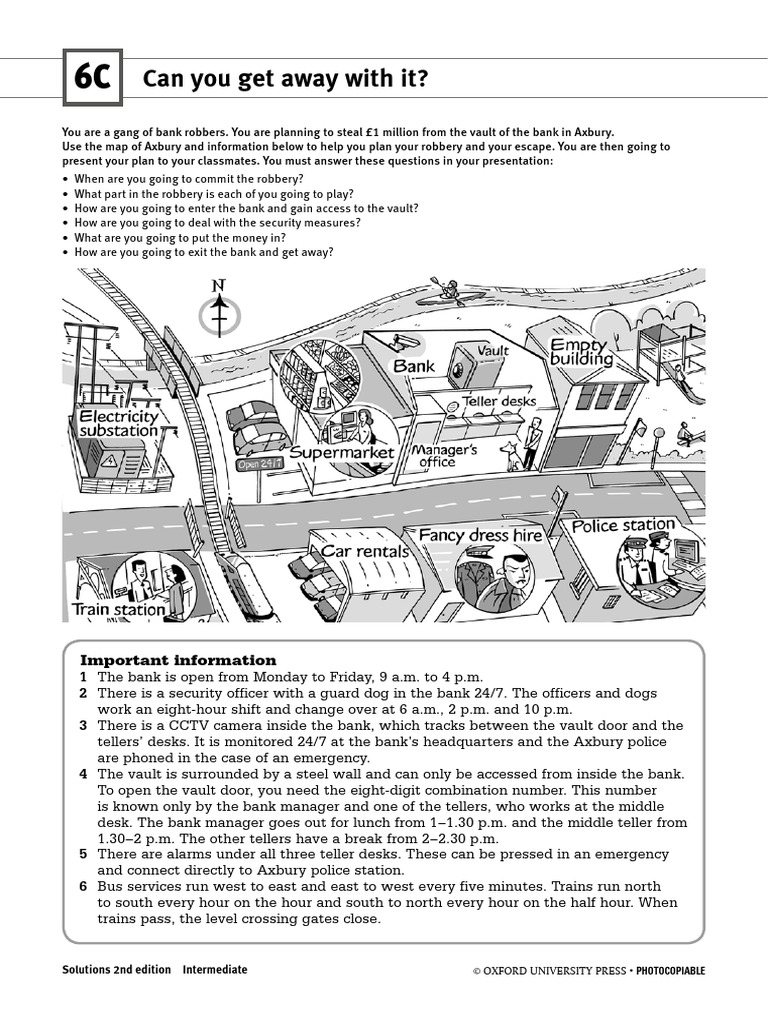 6C Can you get away with it?

You are a gang of bank robbers. You are planning to steal £1 million from the vault of the bank in Axbury. Use the map of Axbury and information below to help you plan your robbery and your escape. You are then going to present your plan to your classmates. You must answer these questions in your presentation:
• When are you going to commit the robbery?
• What part in the robbery is each of you going to play?
• How are you going to enter the bank and gain access to the vault?
• How are you going to deal with the security measures?
• What are you going to put the money in?
• How are you going to exit the bank and get away?

N
Electricity substation
Open 24/7
Supermarket
Bank
Vault
Teller desks
Manager's office
Empty building
Train station
Car rentals
Fancy dress hire
Police station

Important information
1 The bank is open from Monday to Friday, 9 a.m. to 4 p.m.
2 There is a security officer with a guard dog in the bank 24/7. The officers and dogs work an eight-hour shift and change over at 6 a.m., 2 p.m. and 10 p.m.
3 There is a CCTV camera inside the bank, which tracks between the vault door and the tellers' desks. It is monitored 24/7 at the bank's headquarters and the Axbury police are phoned in the case of an emergency.
4 The vault is surrounded by a steel wall and can only be accessed from inside the bank. To open the vault door, you need the eight-digit combination number. This number is known only by the bank manager and one of the tellers, who works at the middle desk. The bank manager goes out for lunch from 1–1.30 p.m. and the middle teller from 1.30–2 p.m. The other tellers have a break from 2–2.30 p.m.
5 There are alarms under all three teller desks. These can be pressed in an emergency and connect directly to Axbury police station.
6 Bus services run west to east and east to west every five minutes. Trains run north to south every hour on the hour and south to north every hour on the half hour. When trains pass, the level crossing gates close.

Solutions 2nd edition Intermediate
© OXFORD UNIVERSITY PRESS • PHOTOCOPIABLE