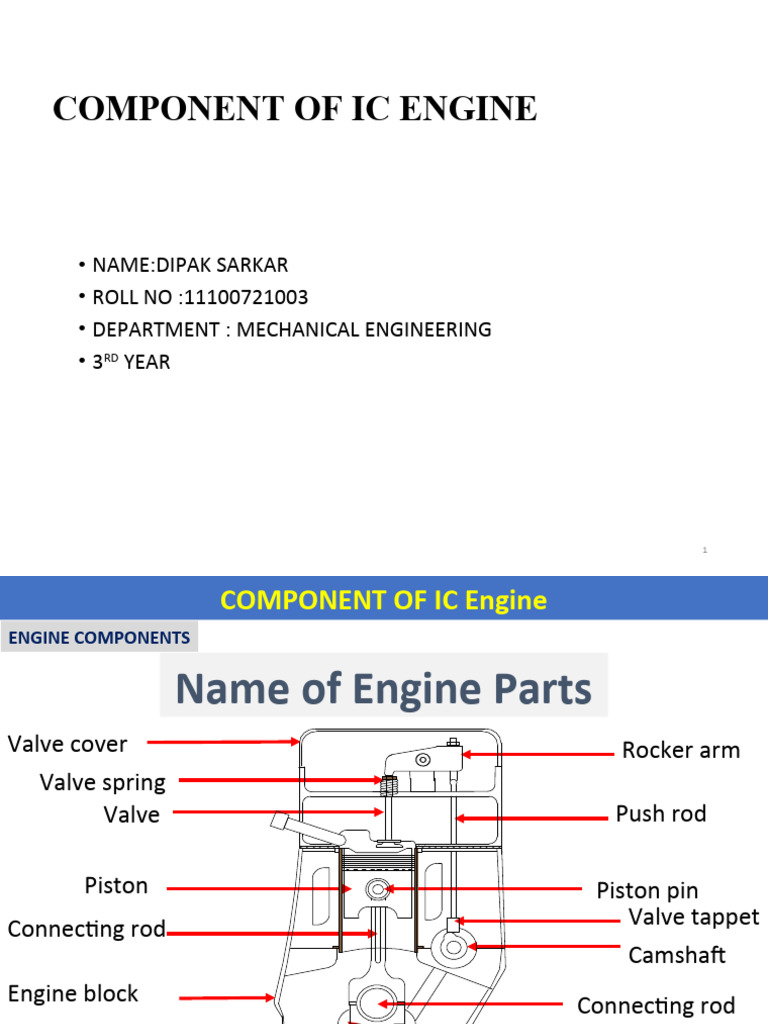 COMPONENT OF IC ENGINE

• NAME:DIPAK SARKAR
• ROLL NO :11100721003
• DEPARTMENT : MECHANICAL ENGINEERING
• 3$^{RD}$ YEAR

1

COMPONENT OF IC Engine

ENGINE COMPONENTS

Name of Engine Parts

Valve cover
Valve spring
Valve
Piston
Connecting rod
Engine block
Rocker arm
Push rod
Piston pin
Valve tappet
Camshaft
Connecting rod