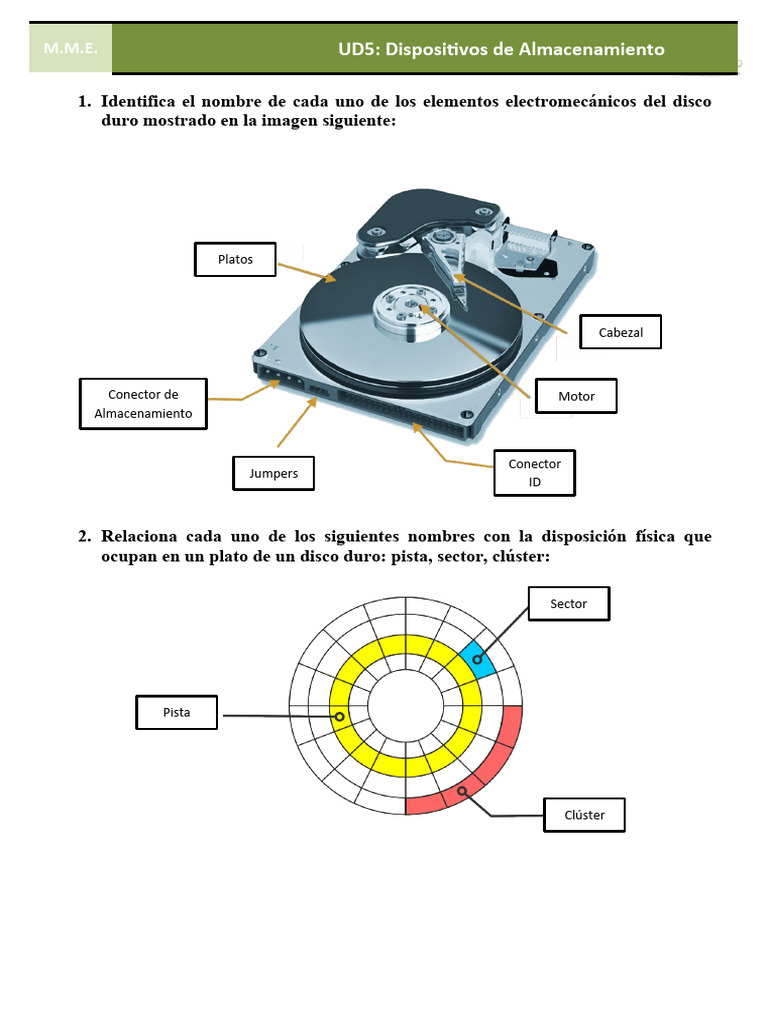 M.M.E.

UD5: Dispositivos de Almacenamiento

1. Identifica el nombre de cada uno de los elementos electromecánicos del disco duro mostrado en la imagen siguiente:

Platos

Cabezal

Conector de Almacenamiento

Motor

Jumpers

Conector ID

2. Relaciona cada uno de los siguientes nombres con la disposición física que ocupan en un plato de un disco duro: pista, sector, clúster:

Sector

Pista

Clúster