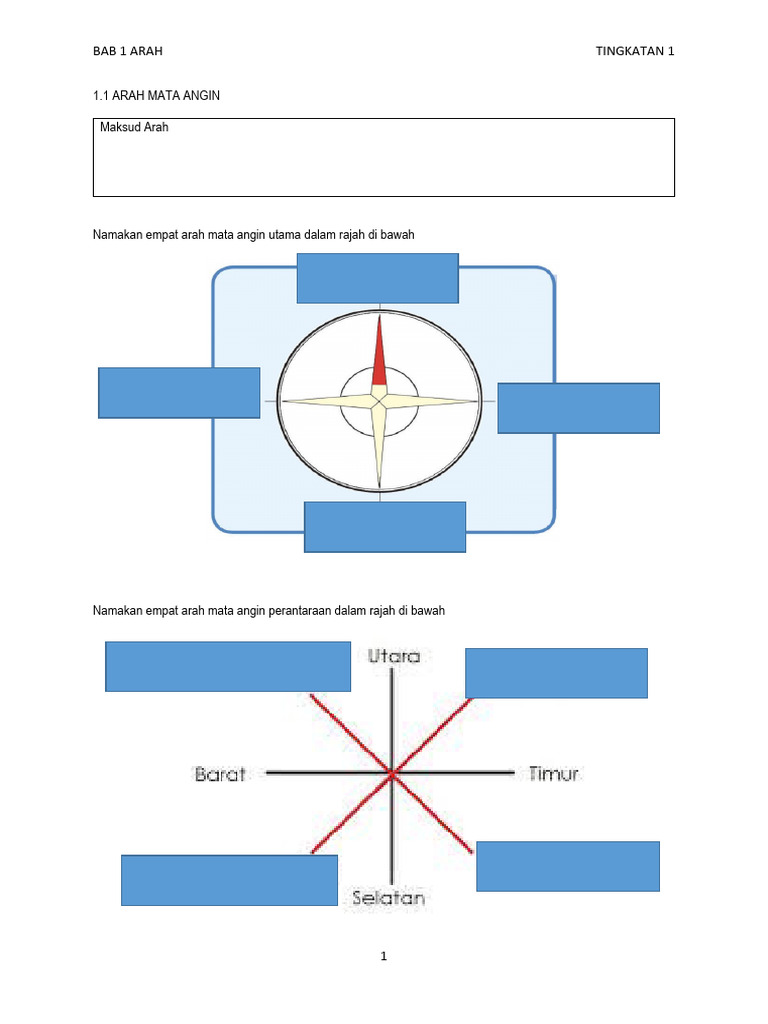 BAB 1 ARAH

TINGKATAN 1

1.1 ARAH MATA ANGIN

Maksud Arah

Namakan empat arah mata angin utama dalam rajah di bawah

Namakan empat arah mata angin perantaraan dalam rajah di bawah

Utara

Barat

Timur

Selatan

1