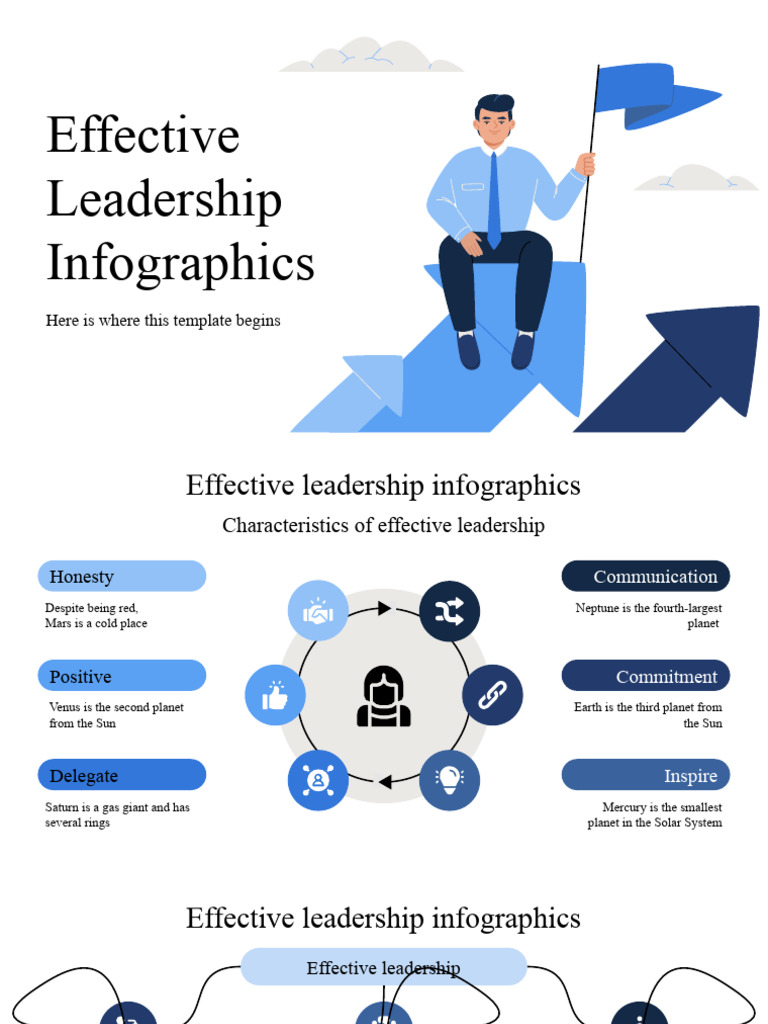 Effective Leadership Infographics

Here is where this template begins

Effective leadership infographics

Characteristics of effective leadership

Honesty

Despite being red, Mars is a cold place

Positive

Venus is the second planet from the Sun

Delegate

Saturn is a gas giant and has several rings

Communication

Neptune is the fourth-largest planet

Commitment

Earth is the third planet from the Sun

Inspire

Mercury is the smallest planet in the Solar System

Effective leadership infographics

Effective leadership